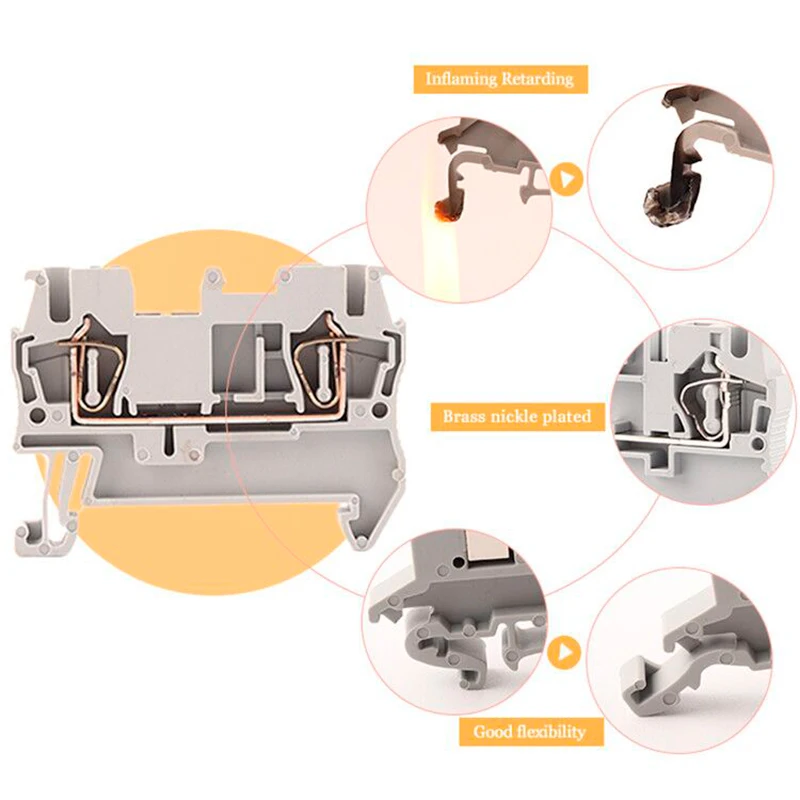 Inflaming Retarding

Brass nickle plated

Good flexibility