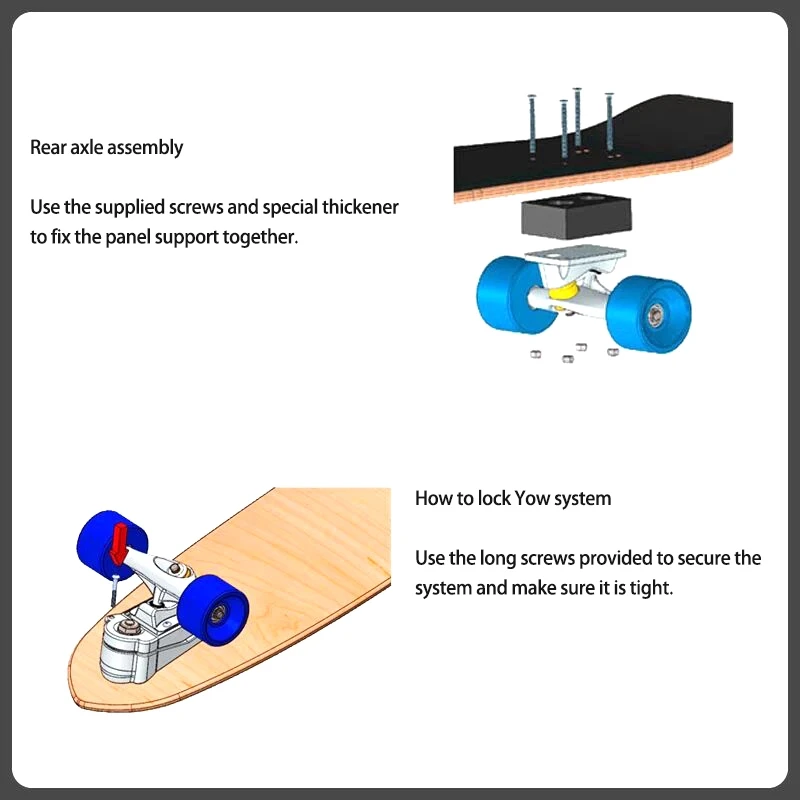 Rear axle assembly

Use the supplied screws and special thickener to fix the panel support together.

How to lock Yow system

Use the long screws provided to secure the system and make sure it is tight.