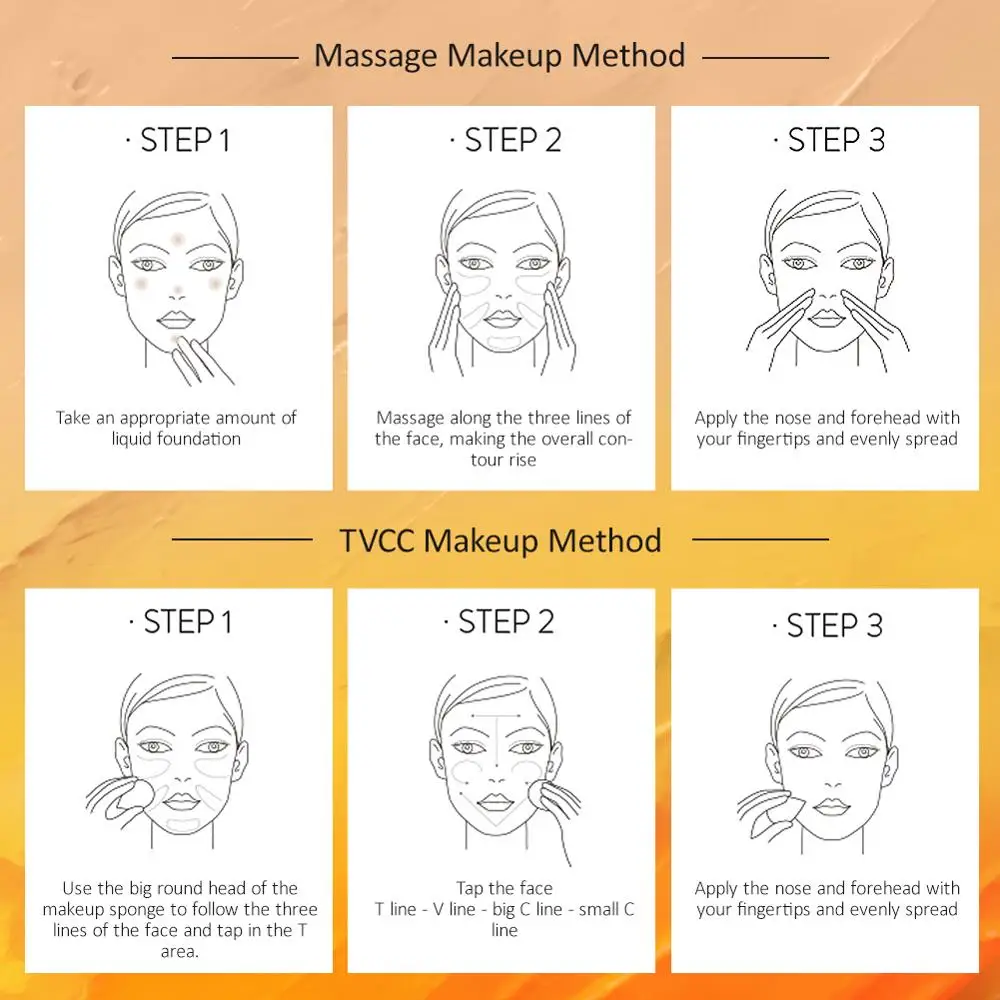 Massage Makeup Method

· STEP 1

Take an appropriate amount of liquid foundation

· STEP 2

Massage along the three lines of the face, making the overall contour rise

· STEP 3

Apply the nose and forehead with your fingertips and evenly spread

TVCC Makeup Method

· STEP 1

Use the big round head of the makeup sponge to follow the three lines of the face and tap in the T area.

· STEP 2

Tap the face
T line - V line - big C line - small C line

· STEP 3

Apply the nose and forehead with your fingertips and evenly spread