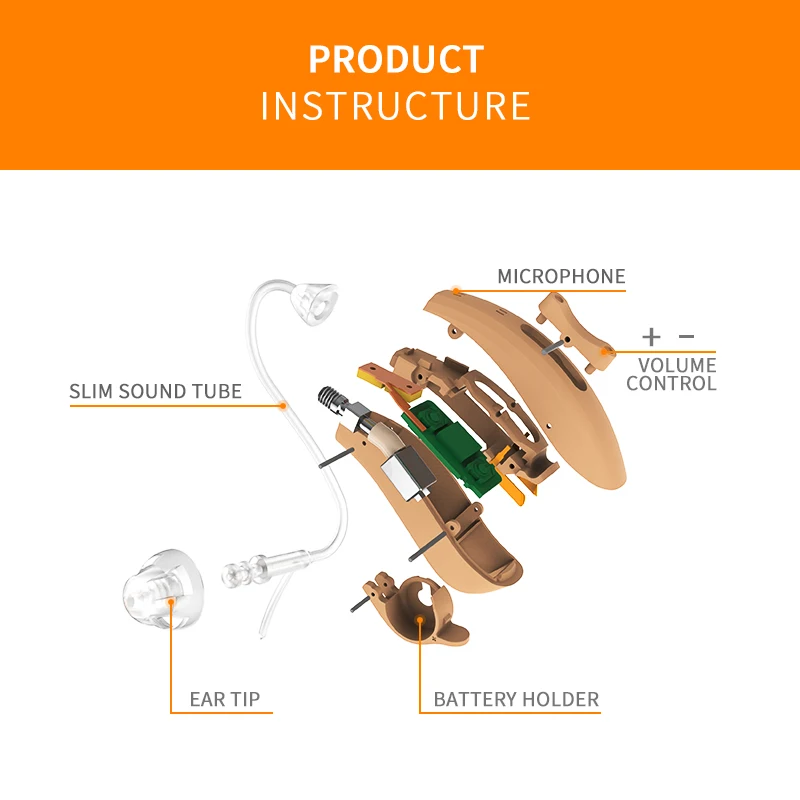 PRODUCT
INSTRUCTURE

MICROPHONE

+ −
VOLUME CONTROL

SLIM SOUND TUBE

EAR TIP

BATTERY HOLDER