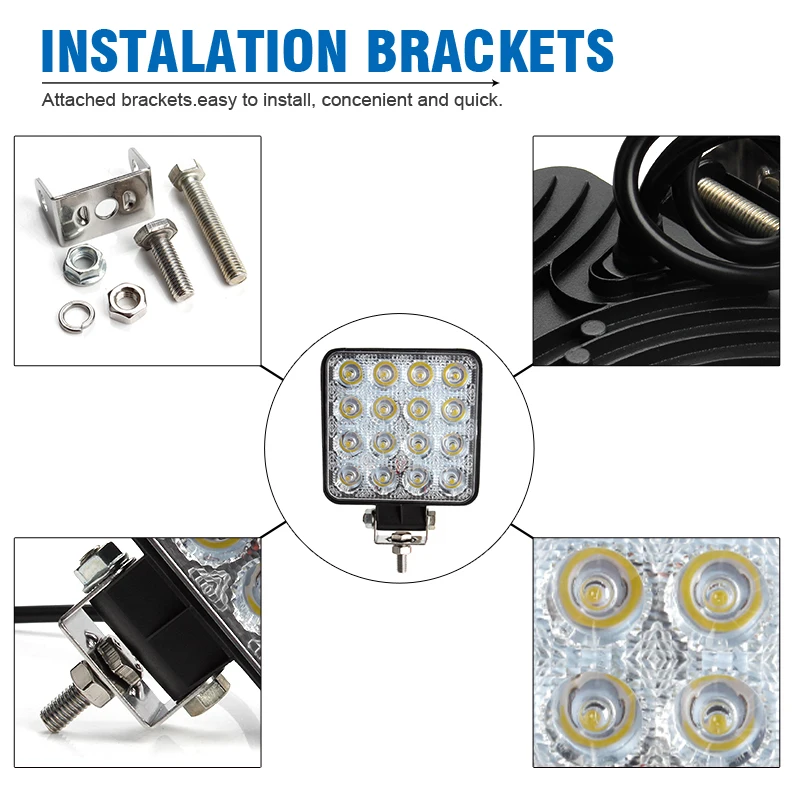 INSTALATION BRACKETS

Attached brackets.easy to install, concenient and quick.