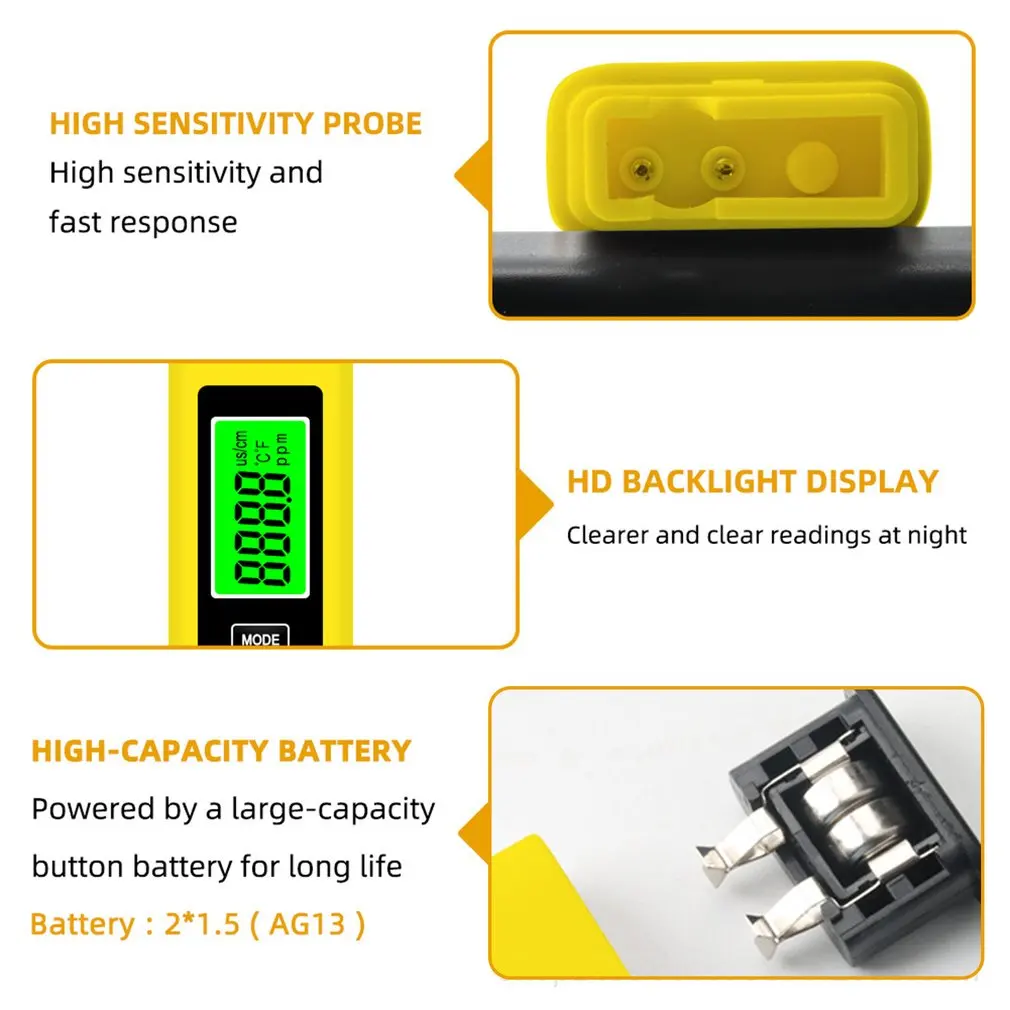 HIGH SENSITIVITY PROBE
High sensitivity and fast response

us/cm
°C°F
ppm
8888
MODE

HD BACKLIGHT DISPLAY
Clearer and clear readings at night

HIGH-CAPACITY BATTERY
Powered by a large-capacity button battery for long life
Battery : 2*1.5 ( AG13 )