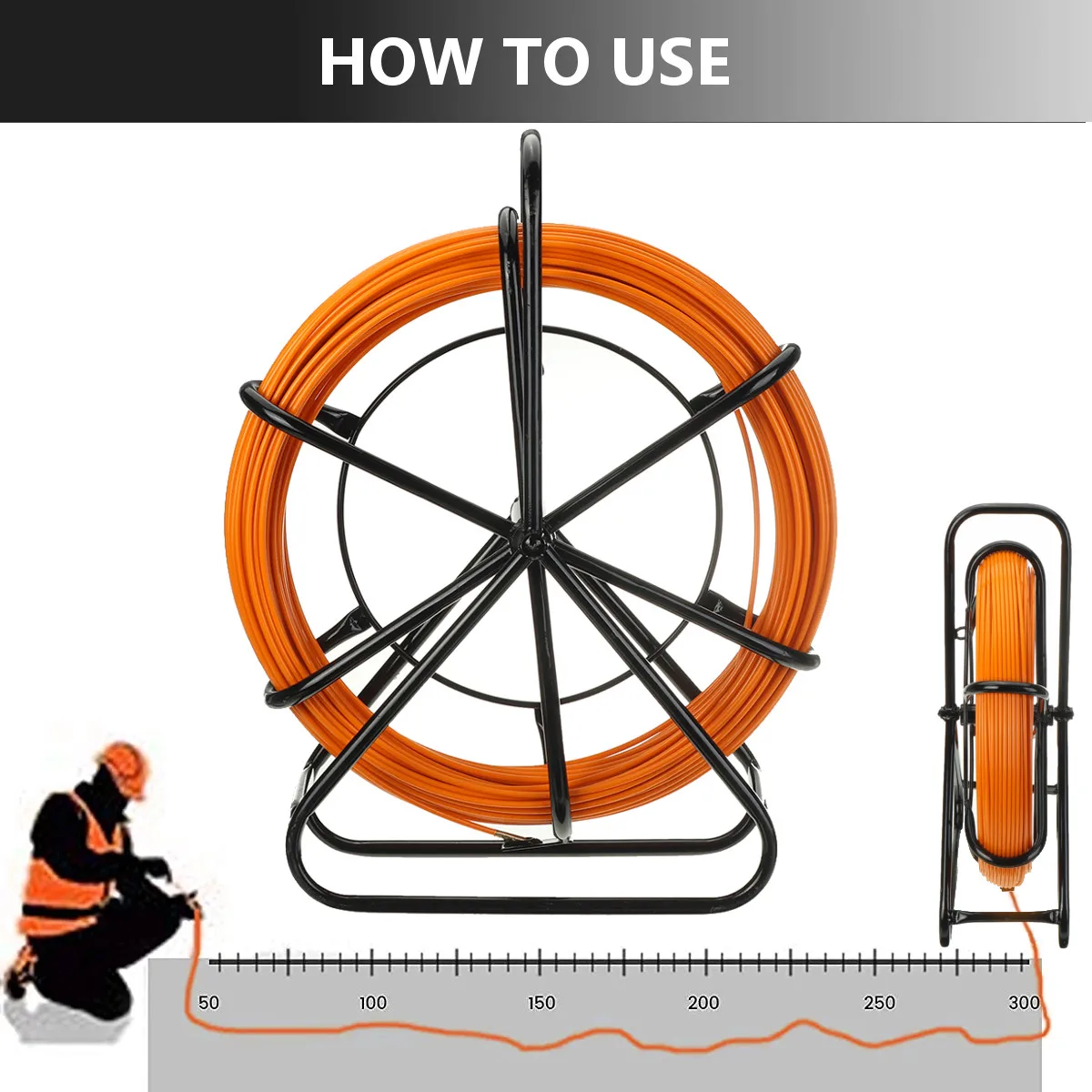 HOW TO USE

50
100
150
200
250
300