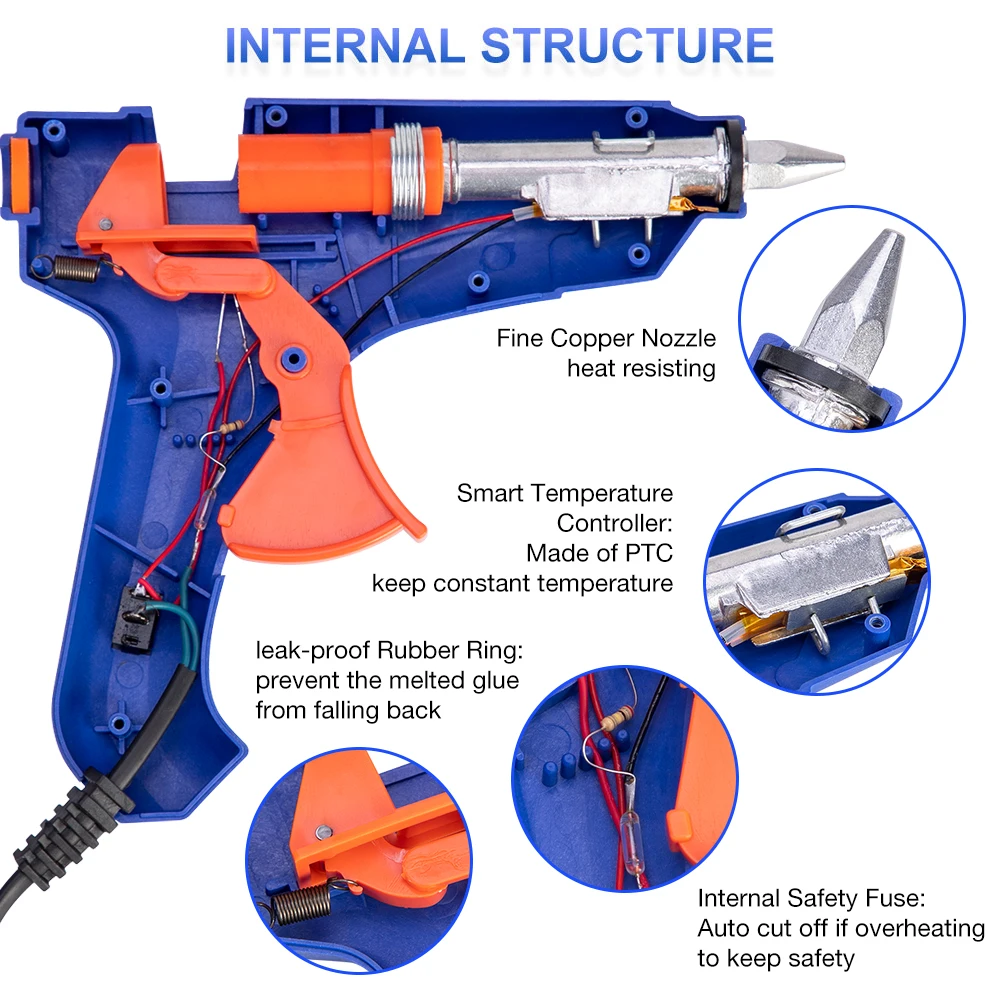 INTERNAL STRUCTURE

Fine Copper Nozzle
heat resisting

Smart Temperature
Controller:
Made of PTC
keep constant temperature

leak-proof Rubber Ring:
prevent the melted glue
from falling back

Internal Safety Fuse:
Auto cut off if overheating
to keep safety