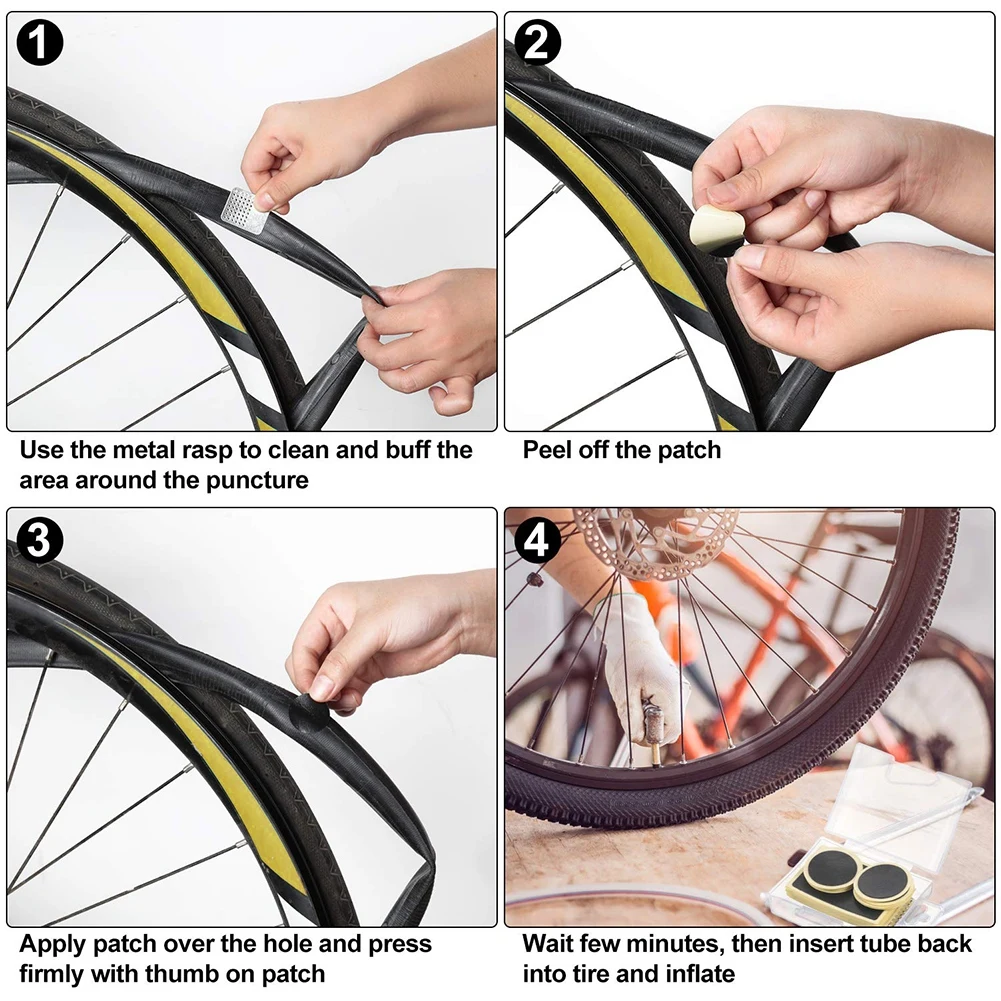 1

Use the metal rasp to clean and buff the area around the puncture

2

Peel off the patch

3

Apply patch over the hole and press firmly with thumb on patch

4

Wait few minutes, then insert tube back into tire and inflate