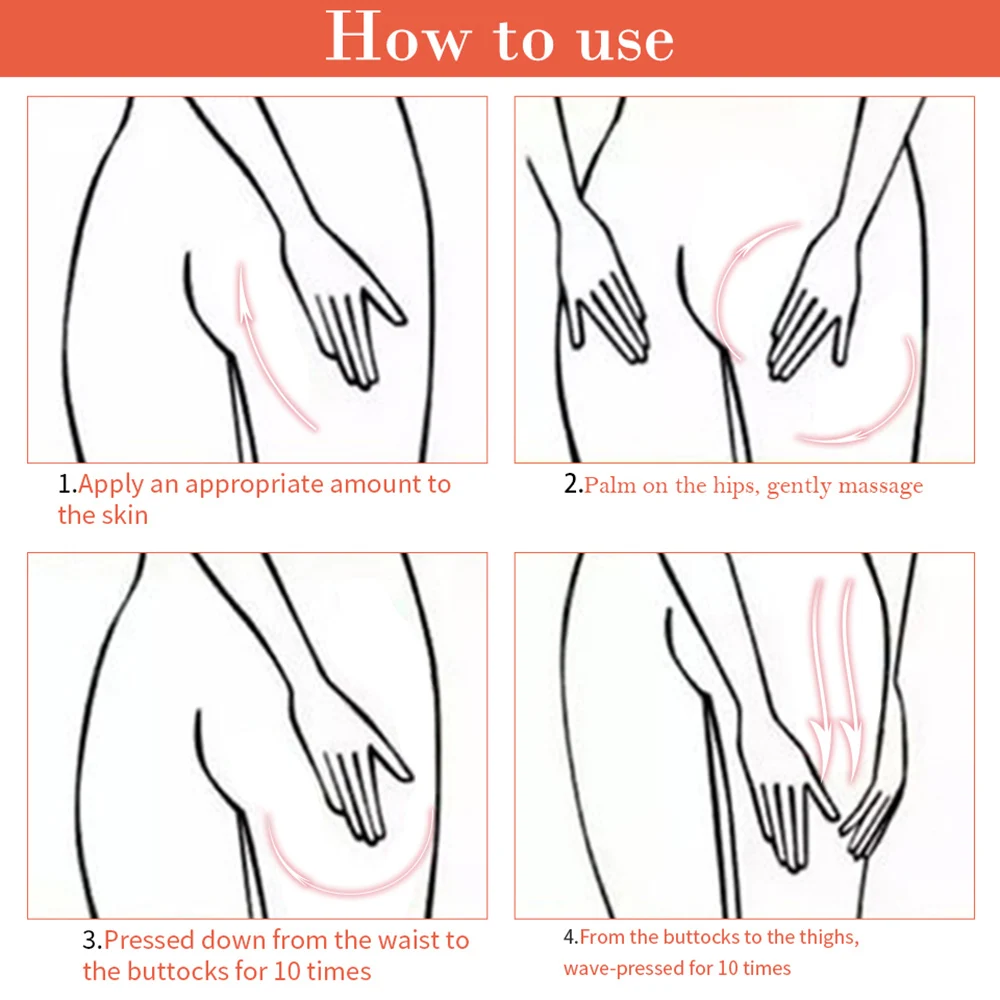 How to use

1.Apply an appropriate amount to the skin

2.Palm on the hips, gently massage

3.Pressed down from the waist to the buttocks for 10 times

4.From the buttocks to the thighs, wave-pressed for 10 times