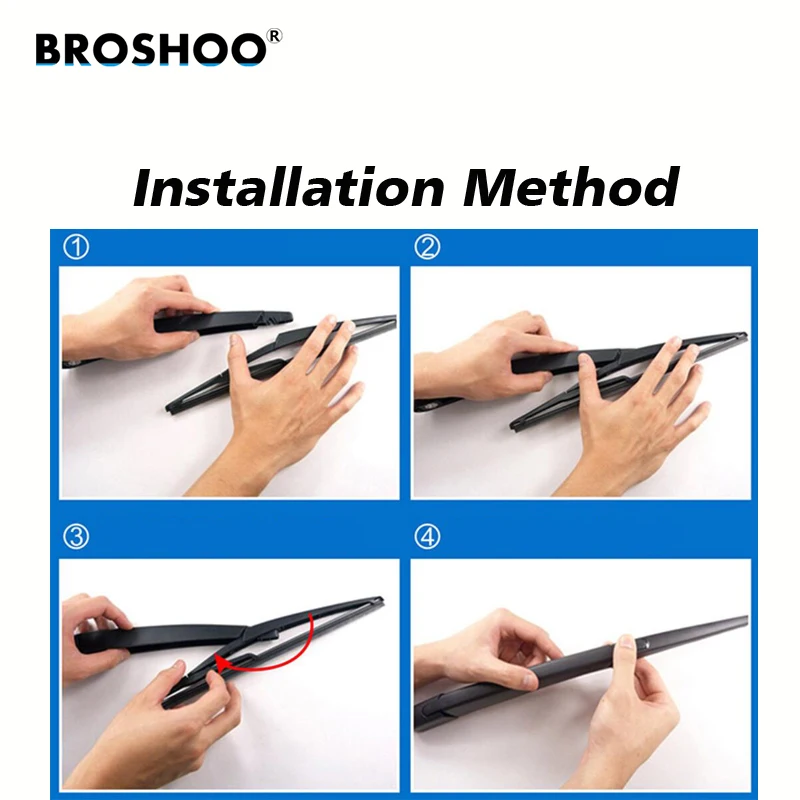 BROSHOO®

Installation Method

①

②

③

④