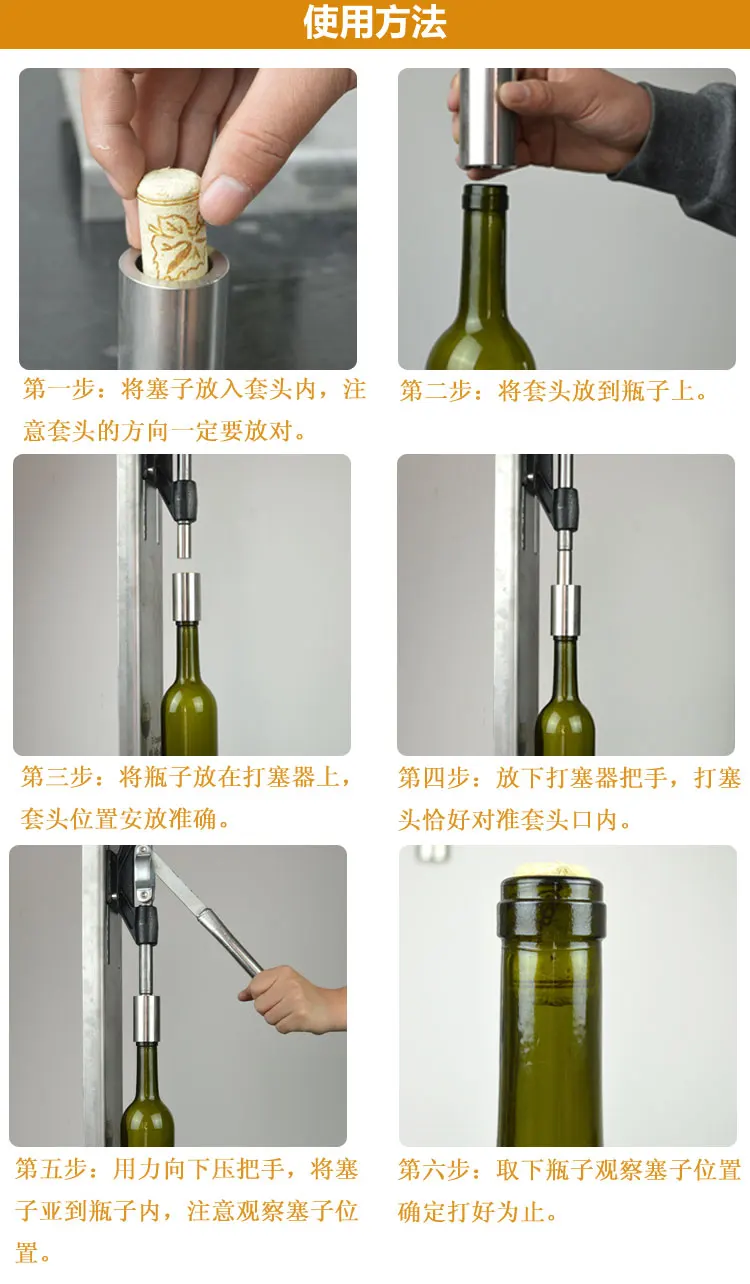 使用方法

第一步：将塞子放入套头内，注意套头的方向一定要放对。

第二步：将套头放到瓶子上。

第三步：将瓶子放在打塞器上，套头位置安放准确。

第四步：放下打塞器把手，打塞头恰好对准套头口内。

第五步：用力向下压把手，将塞子亚到瓶子内，注意观察塞子位置。

第六步：取下瓶子观察塞子位置确定打好为止。