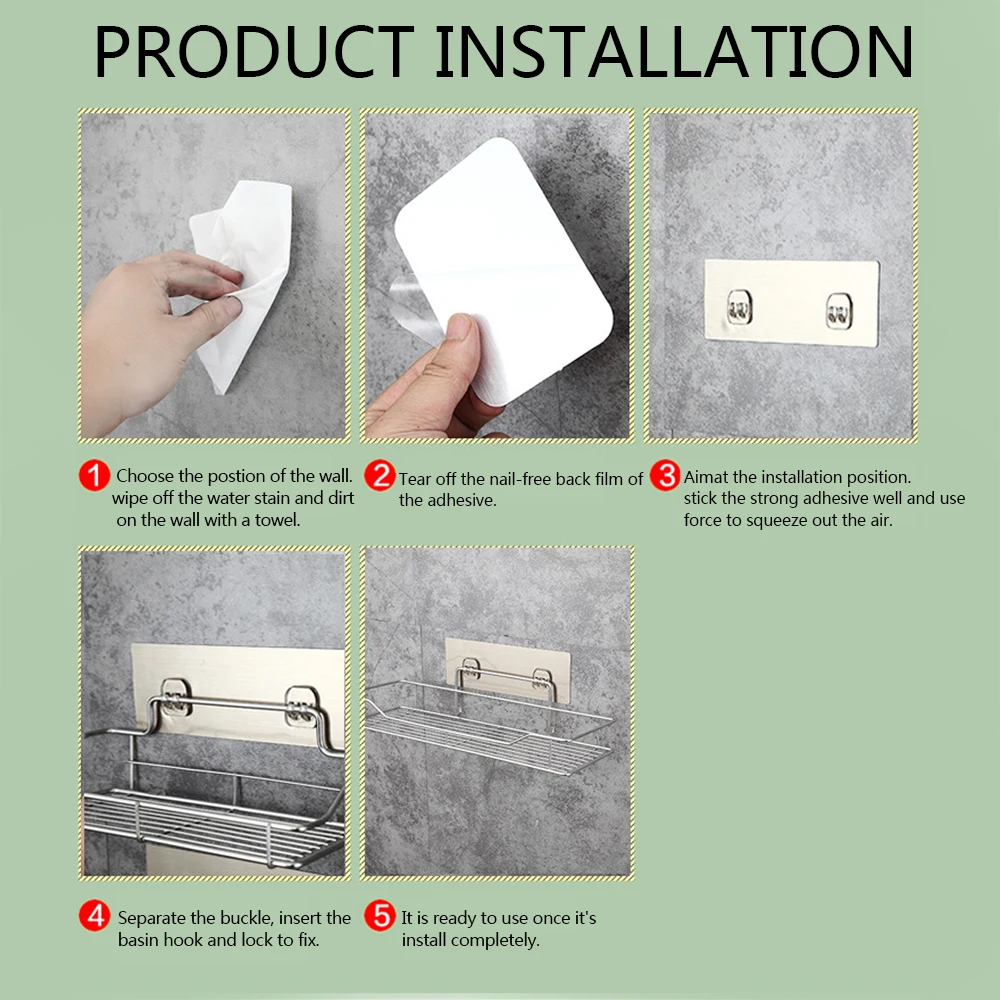 PRODUCT INSTALLATION

1 Choose the postion of the wall. wipe off the water stain and dirt on the wall with a towel.

2 Tear off the nail-free back film of the adhesive.

3 Aimat the installation position. stick the strong adhesive well and use force to squeeze out the air.

4 Separate the buckle, insert the basin hook and lock to fix.

5 It is ready to use once it's install completely.