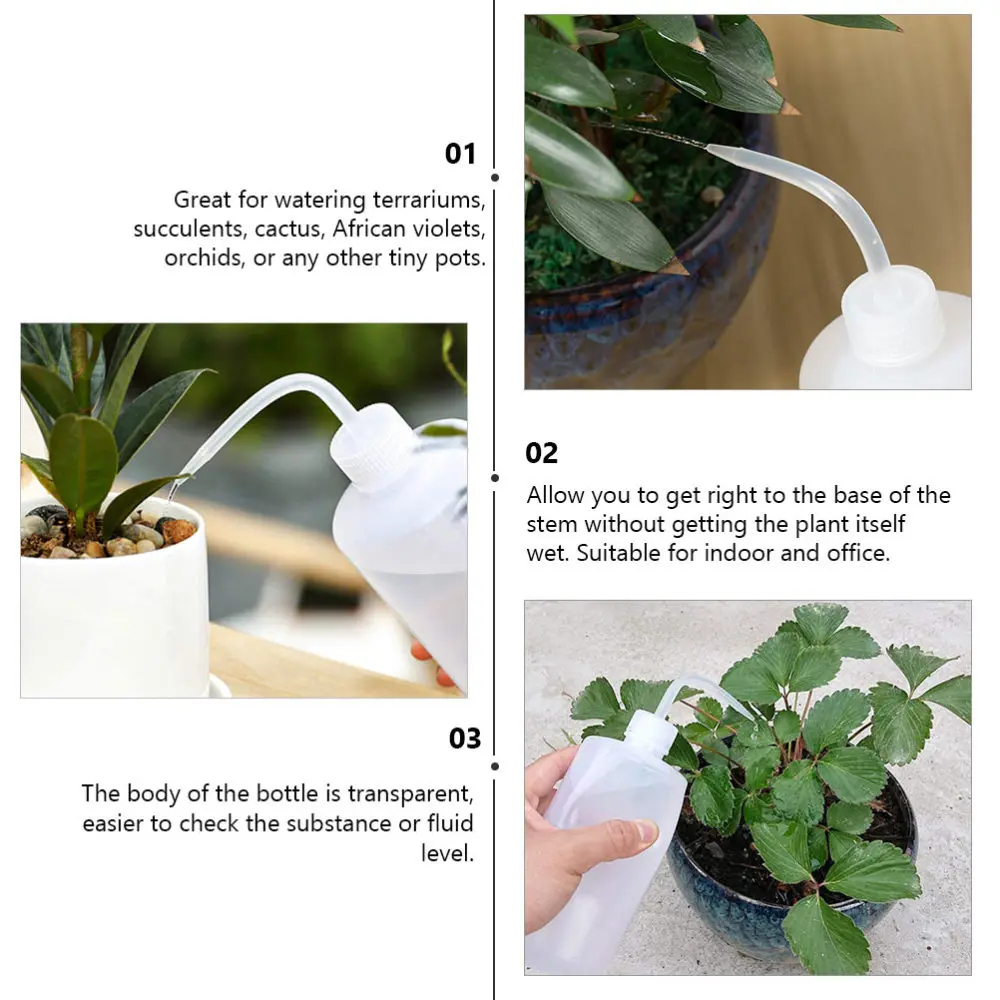 01

Great for watering terrariums, succulents, cactus, African violets, orchids, or any other tiny pots.

02

Allow you to get right to the base of the stem without getting the plant itself wet. Suitable for indoor and office.

03

The body of the bottle is transparent, easier to check the substance or fluid level.