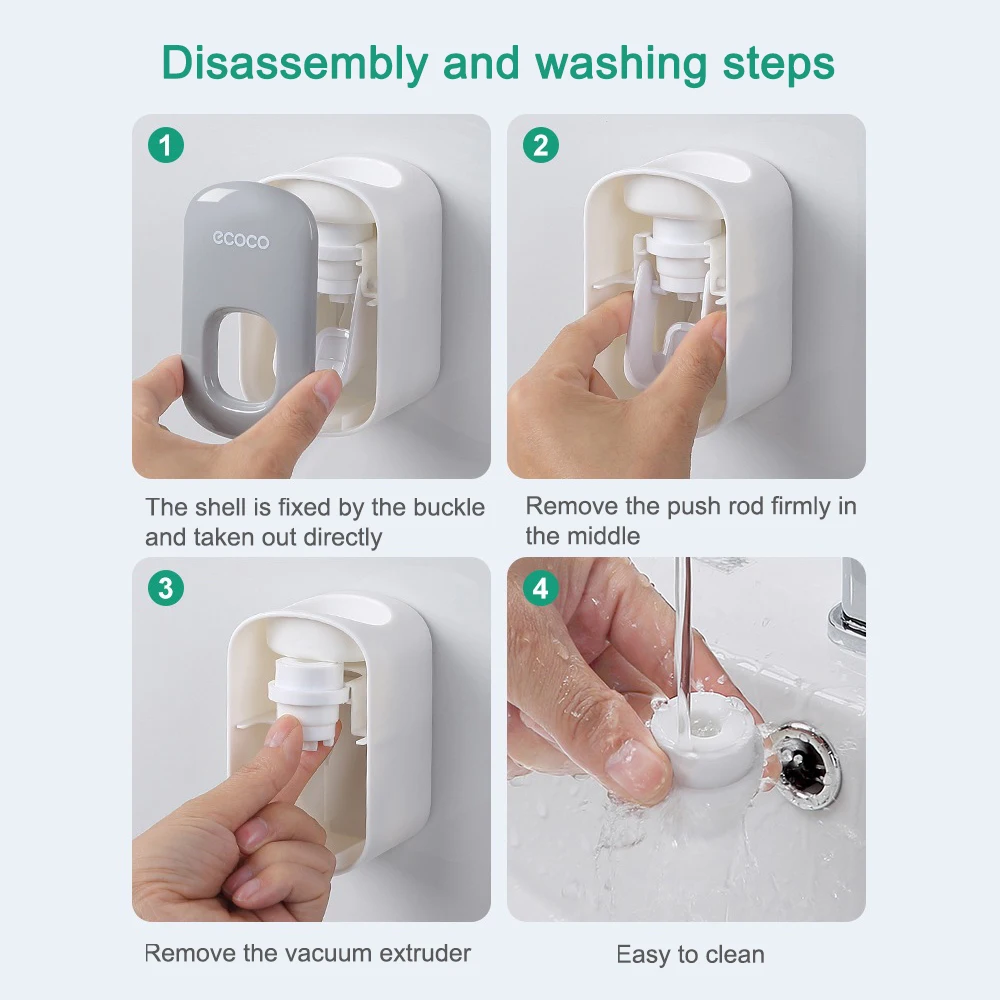 Disassembly and washing steps

1

ecoco

The shell is fixed by the buckle and taken out directly

2

Remove the push rod firmly in the middle

3

Remove the vacuum extruder

4

Easy to clean