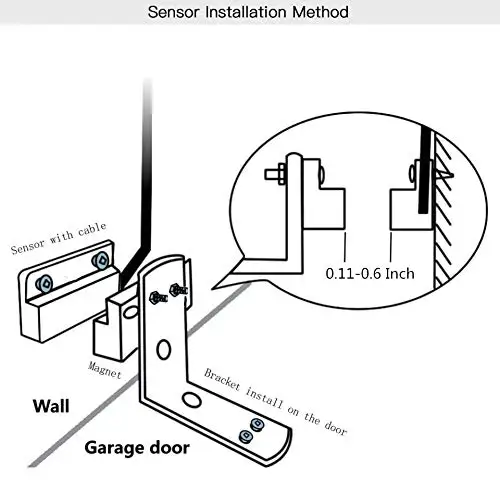 Sensor Installation Method

Sensor with cable

0.11-0.6 Inch

Magnet

Bracket install on the door

Wall

Garage door