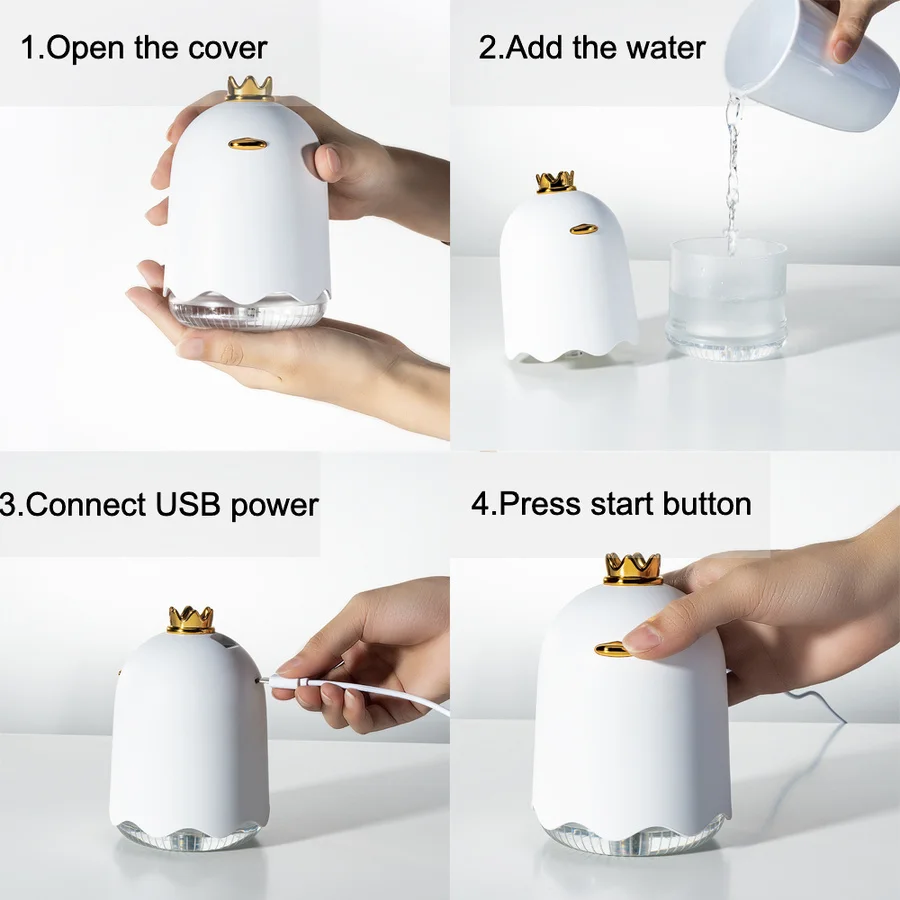 1.Open the cover

2.Add the water

3.Connect USB power

4.Press start button