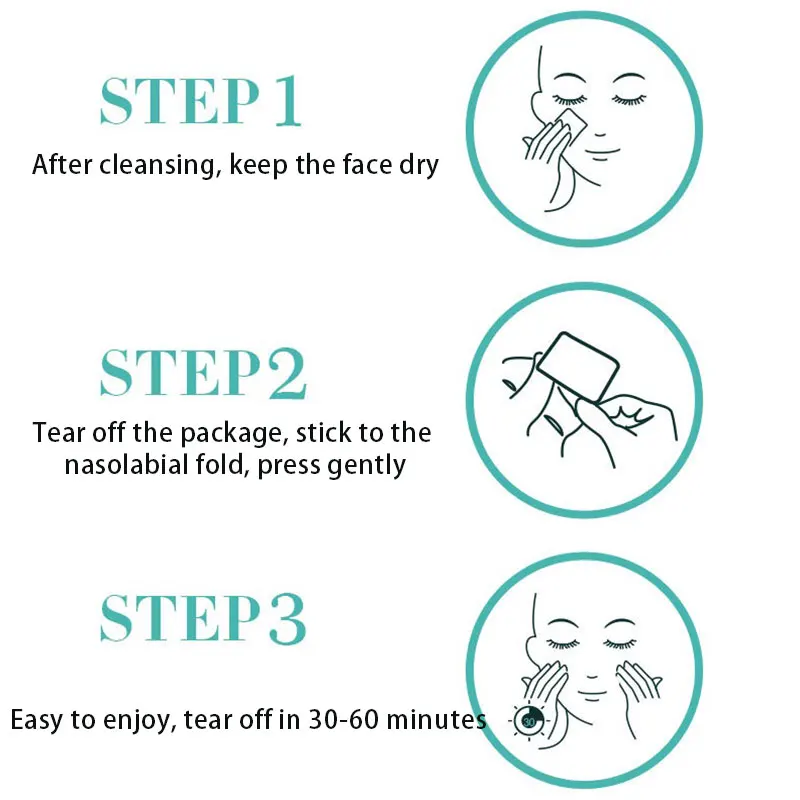 STEP 1
After cleansing, keep the face dry

STEP 2
Tear off the package, stick to the nasolabial fold, press gently

STEP 3
Easy to enjoy, tear off in 30-60 minutes

30