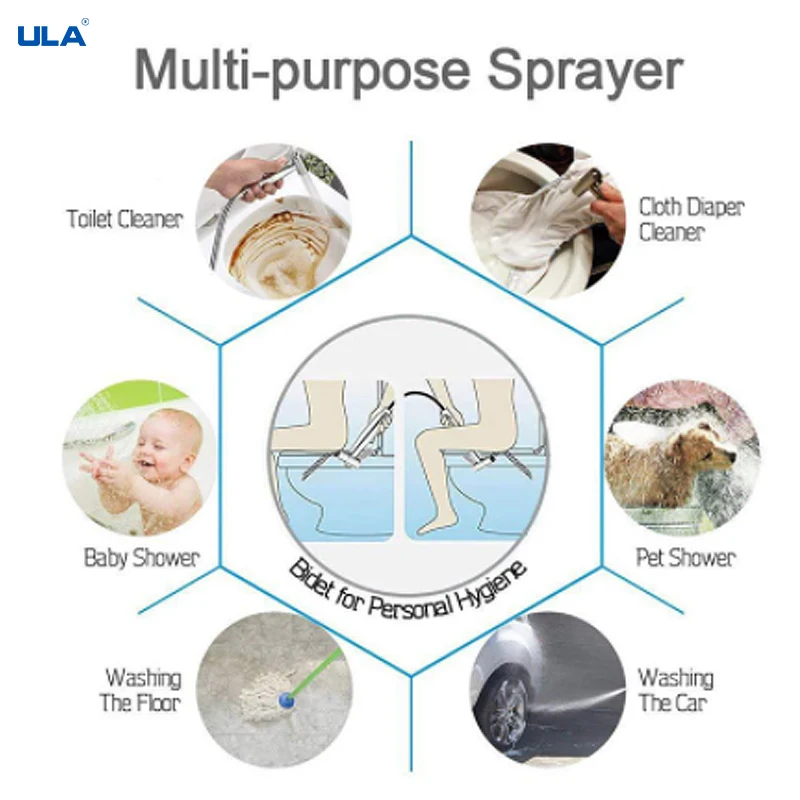 ULA®

Multi-purpose Sprayer

Toilet Cleaner

Cloth Diaper Cleaner

Baby Shower

Bidet for Personal Hygiene

Pet Shower

Washing The Floor

Washing The Car