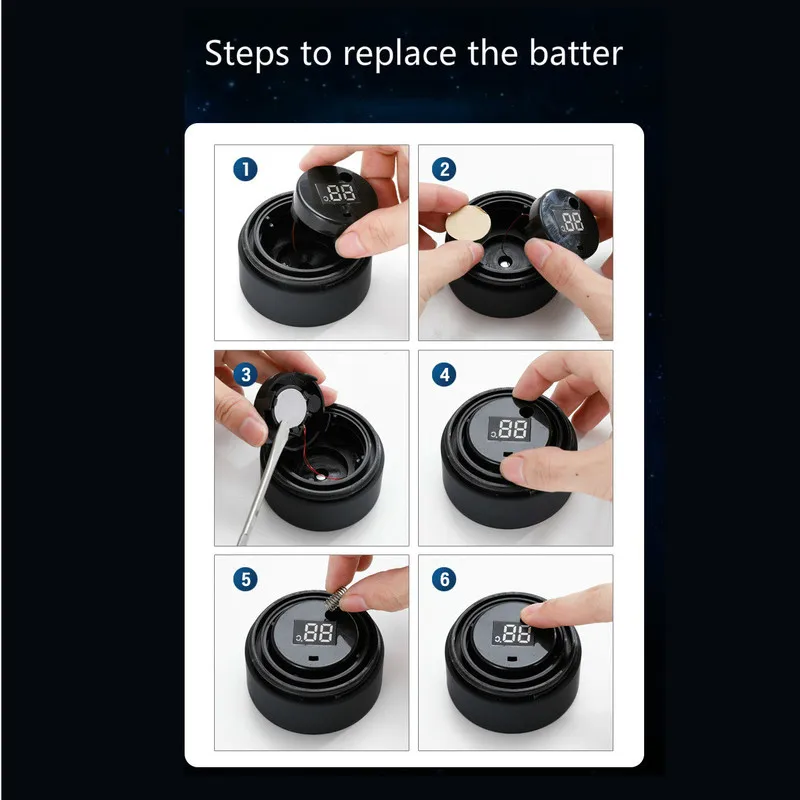 Steps to replace the batter

1

88
°C

2

88
°C

3

4

88
°C

5

88
°C

6

88
°C