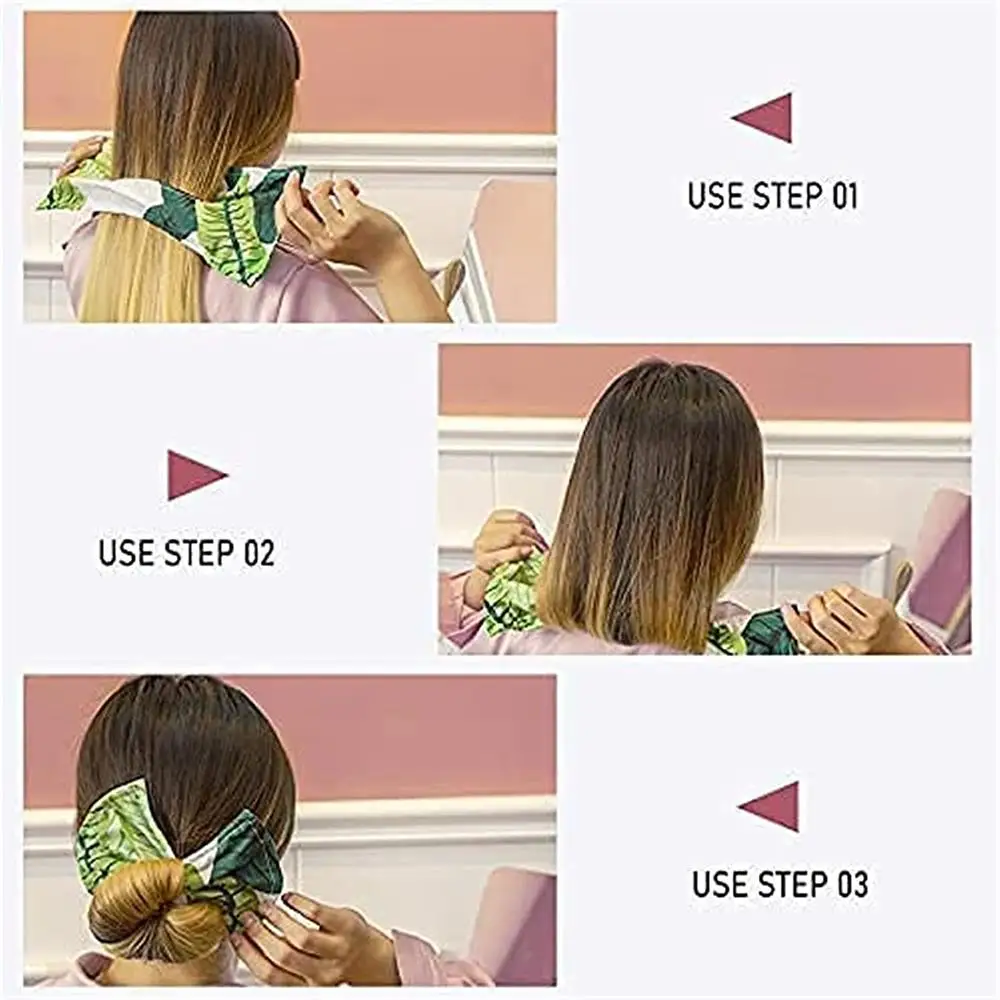 USE STEP 01

USE STEP 02

USE STEP 03