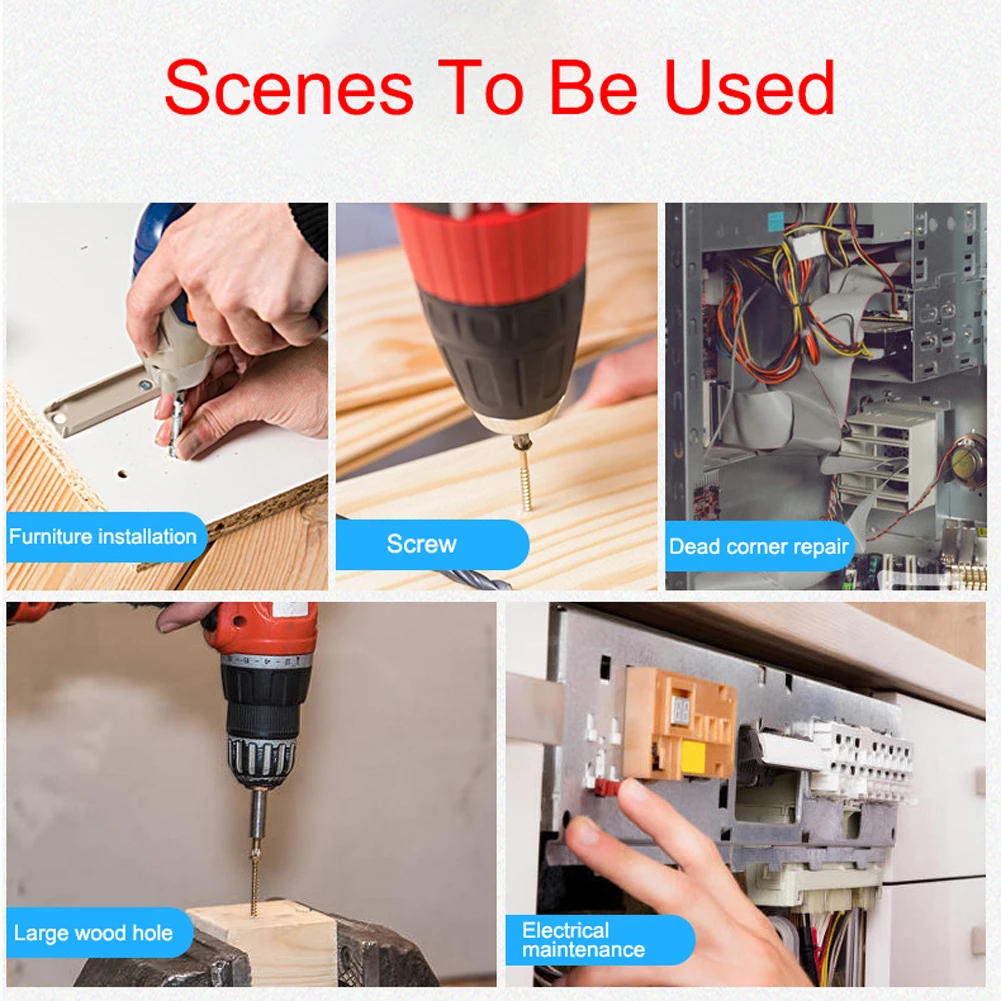 Scenes To Be Used

Furniture installation

Screw

Dead corner repair

Large wood hole

Electrical maintenance