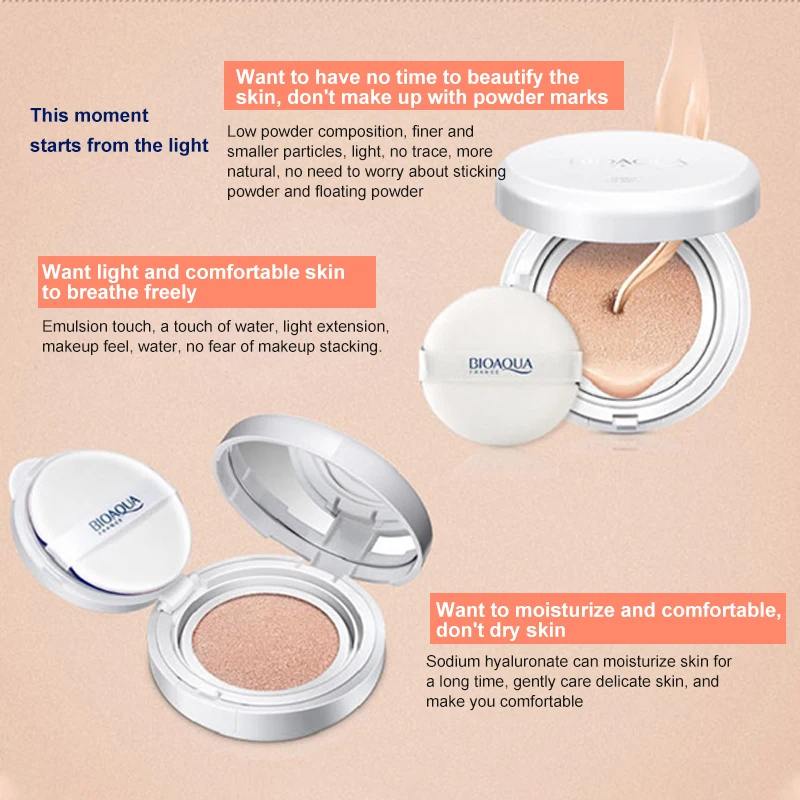 This moment starts from the light

Want to have no time to beautify the skin, don't make up with powder marks

Low powder composition, finer and smaller particles, light, no trace, more natural, no need to worry about sticking powder and floating powder

BIOAQUA

Want light and comfortable skin to breathe freely

Emulsion touch, a touch of water, light extension, makeup feel, water, no fear of makeup stacking.

BIOAQUA
FRANCE

BIOAQUA
FRANCE

Want to moisturize and comfortable, don't dry skin

Sodium hyaluronate can moisturize skin for a long time, gently care delicate skin, and make you comfortable