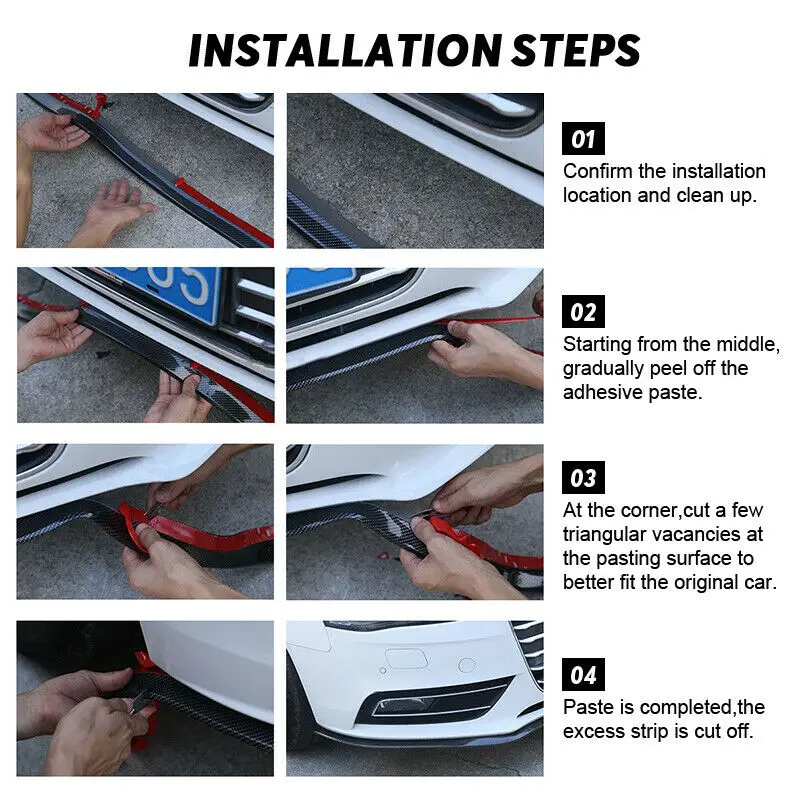 INSTALLATION STEPS

01
Confirm the installation location and clean up.

02
Starting from the middle, gradually peel off the adhesive paste.

03
At the corner,cut a few triangular vacancies at the pasting surface to better fit the original car.

04
Paste is completed,the excess strip is cut off.