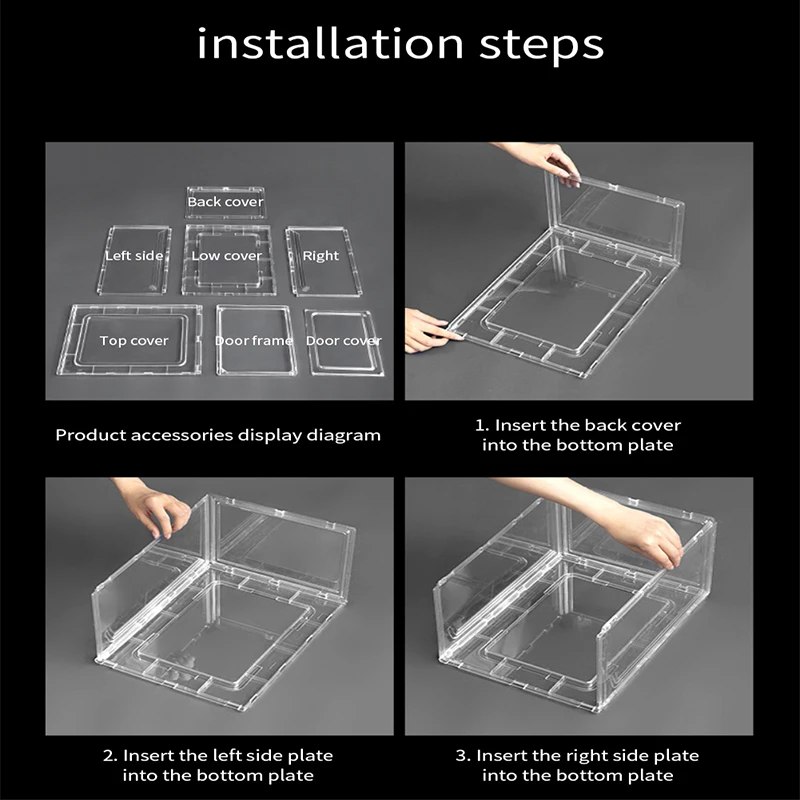 installation steps

Back cover
Left side
Low cover
Right
Top cover
Door frame
Door cover

Product accessories display diagram

1. Insert the back cover into the bottom plate

2. Insert the left side plate into the bottom plate

3. Insert the right side plate into the bottom plate