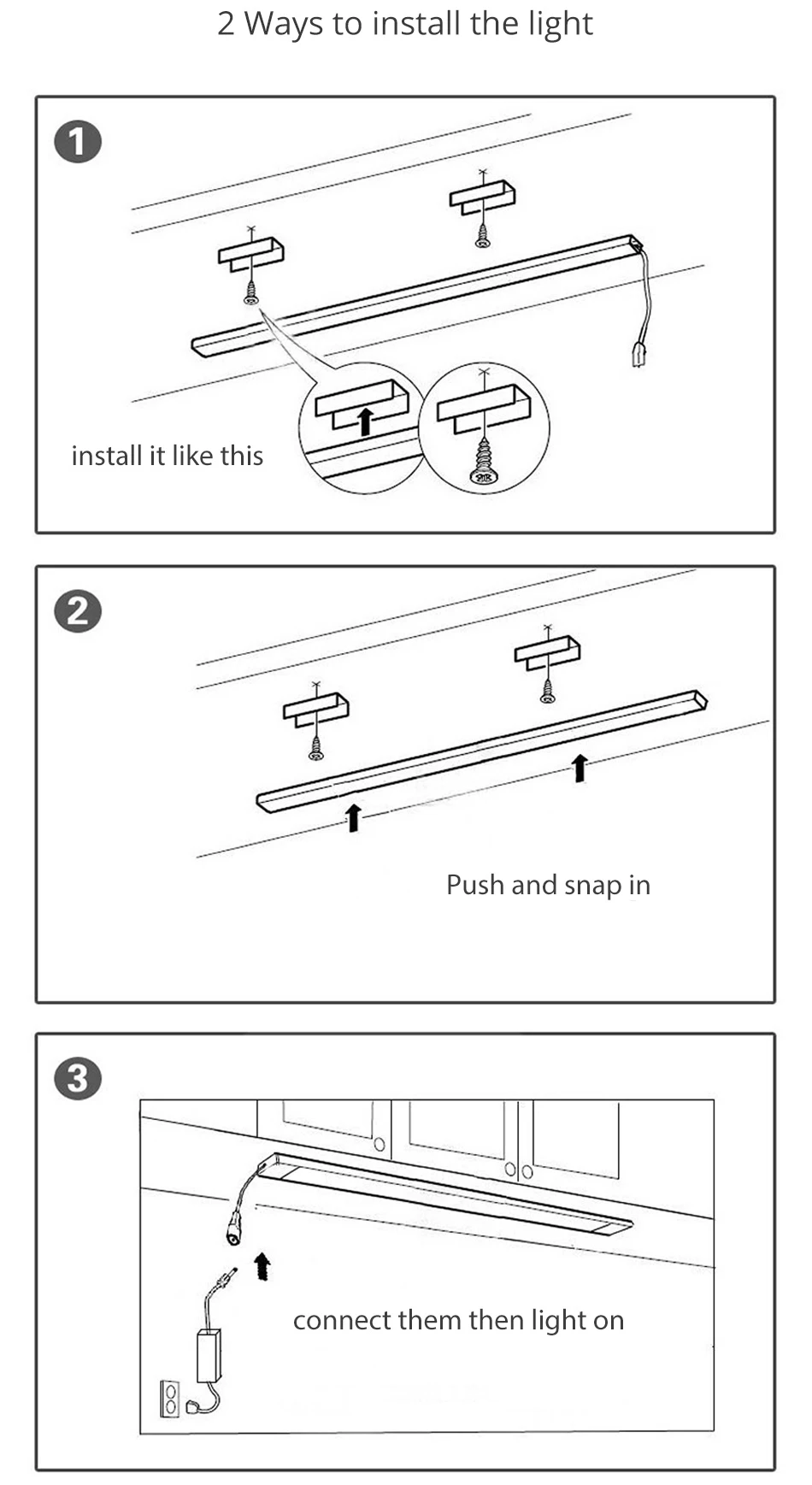 2 Ways to install the light

1

install it like this

2

Push and snap in

3

connect them then light on