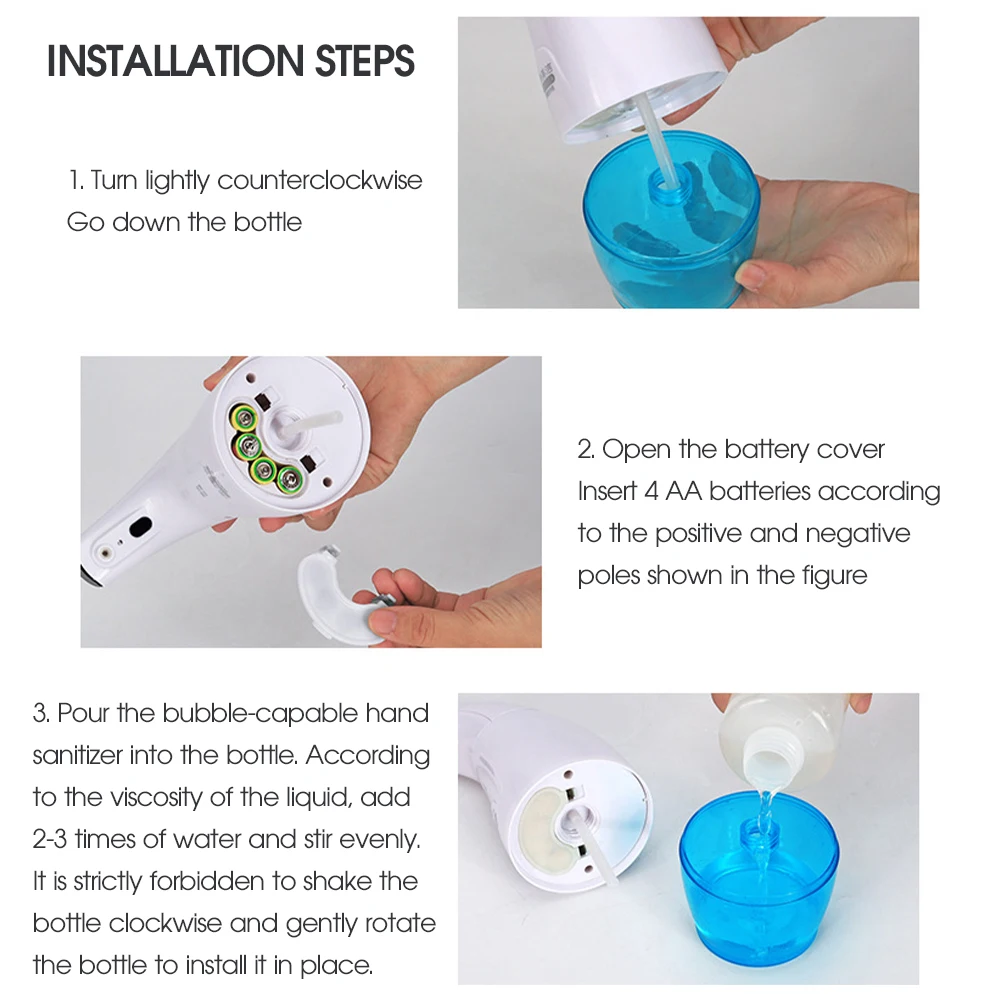 INSTALLATION STEPS

1. Turn lightly counterclockwise
Go down the bottle

2. Open the battery cover
Insert 4 AA batteries according to the positive and negative poles shown in the figure

3. Pour the bubble-capable hand sanitizer into the bottle. According to the viscosity of the liquid, add 2-3 times of water and stir evenly. It is strictly forbidden to shake the bottle clockwise and gently rotate the bottle to install it in place.