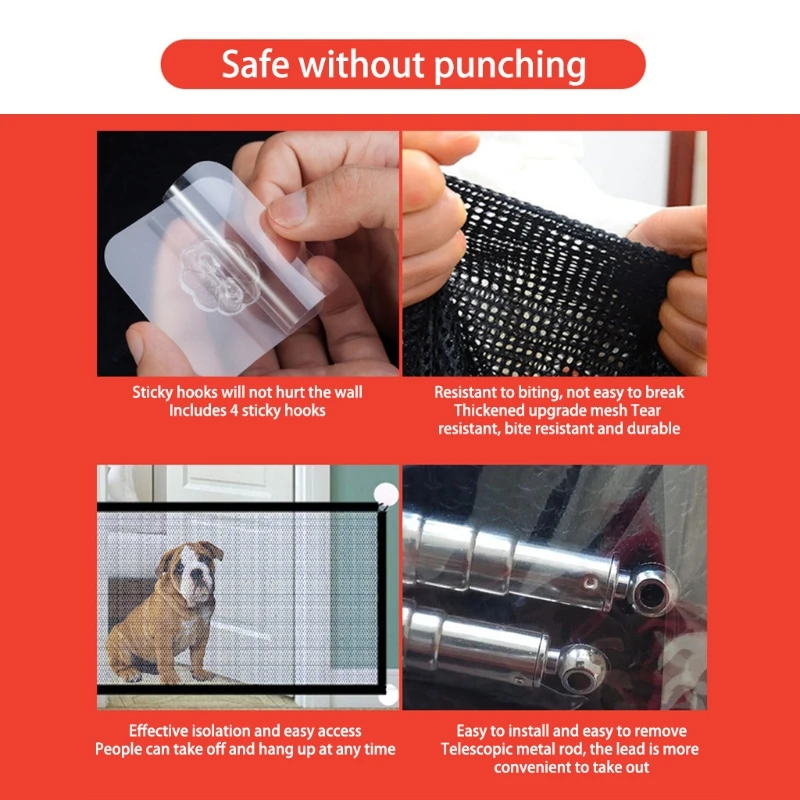 Safe without punching

Sticky hooks will not hurt the wall
Includes 4 sticky hooks

Resistant to biting, not easy to break
Thickened upgrade mesh Tear resistant, bite resistant and durable

Effective isolation and easy access
People can take off and hang up at any time

Easy to install and easy to remove
Telescopic metal rod, the lead is more convenient to take out