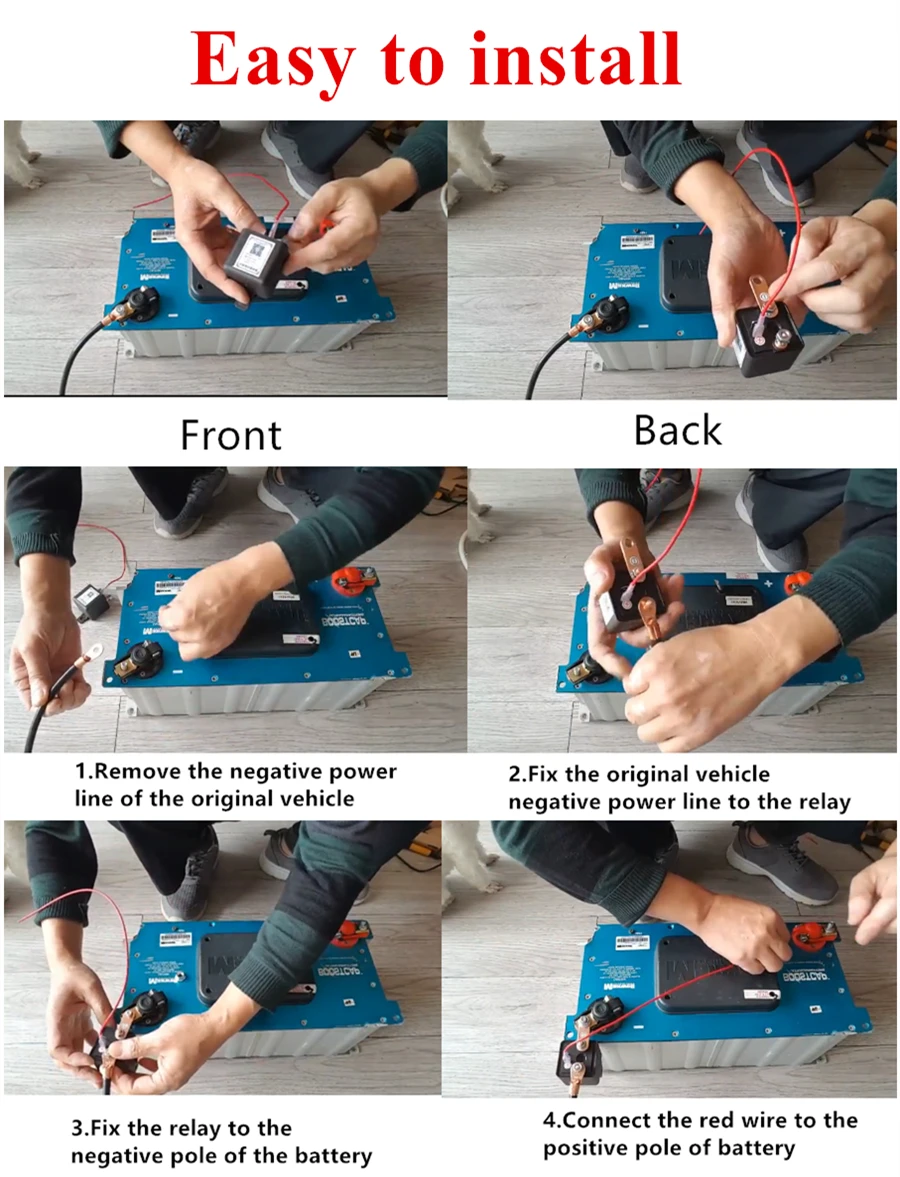 Easy to install

Front

Back

1.Remove the negative power line of the original vehicle

2.Fix the original vehicle negative power line to the relay

3.Fix the relay to the negative pole of the battery

4.Connect the red wire to the positive pole of battery