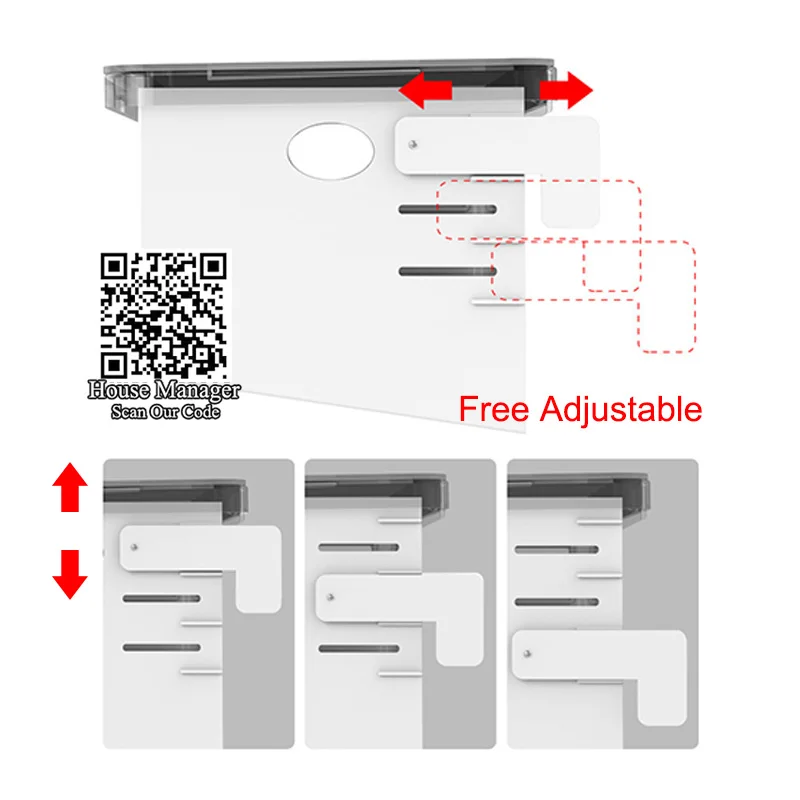 House Manager
Scan Our Code

Free Adjustable