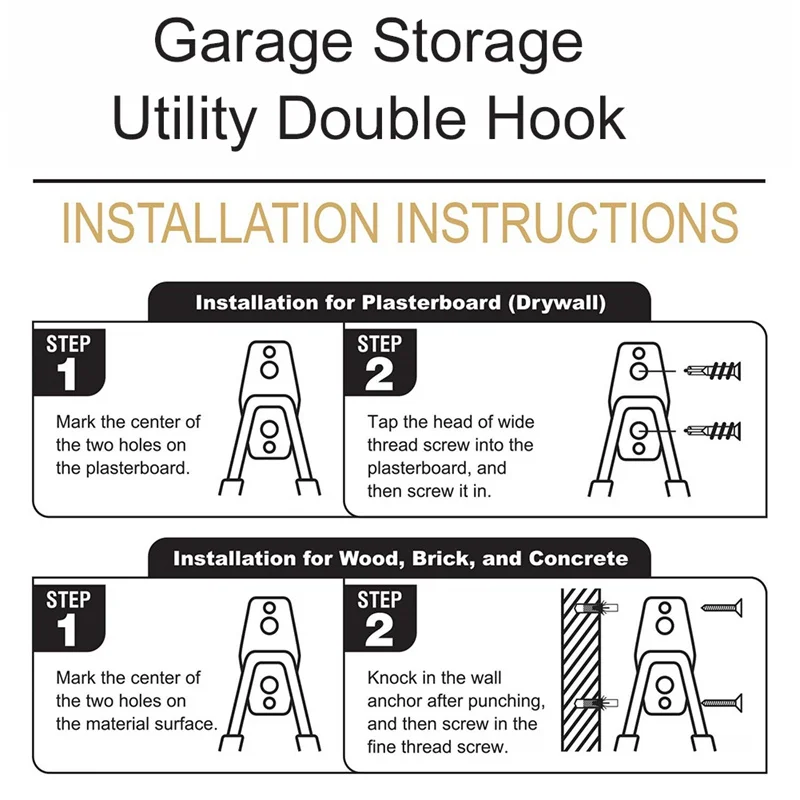 Garage Storage
Utility Double Hook

INSTALLATION INSTRUCTIONS

Installation for Plasterboard (Drywall)

STEP 1

Mark the center of the two holes on the plasterboard.

STEP 2

Tap the head of wide thread screw into the plasterboard, and then screw it in.

Installation for Wood, Brick, and Concrete

STEP 1

Mark the center of the two holes on the material surface.

STEP 2

Knock in the wall anchor after punching, and then screw in the fine thread screw.