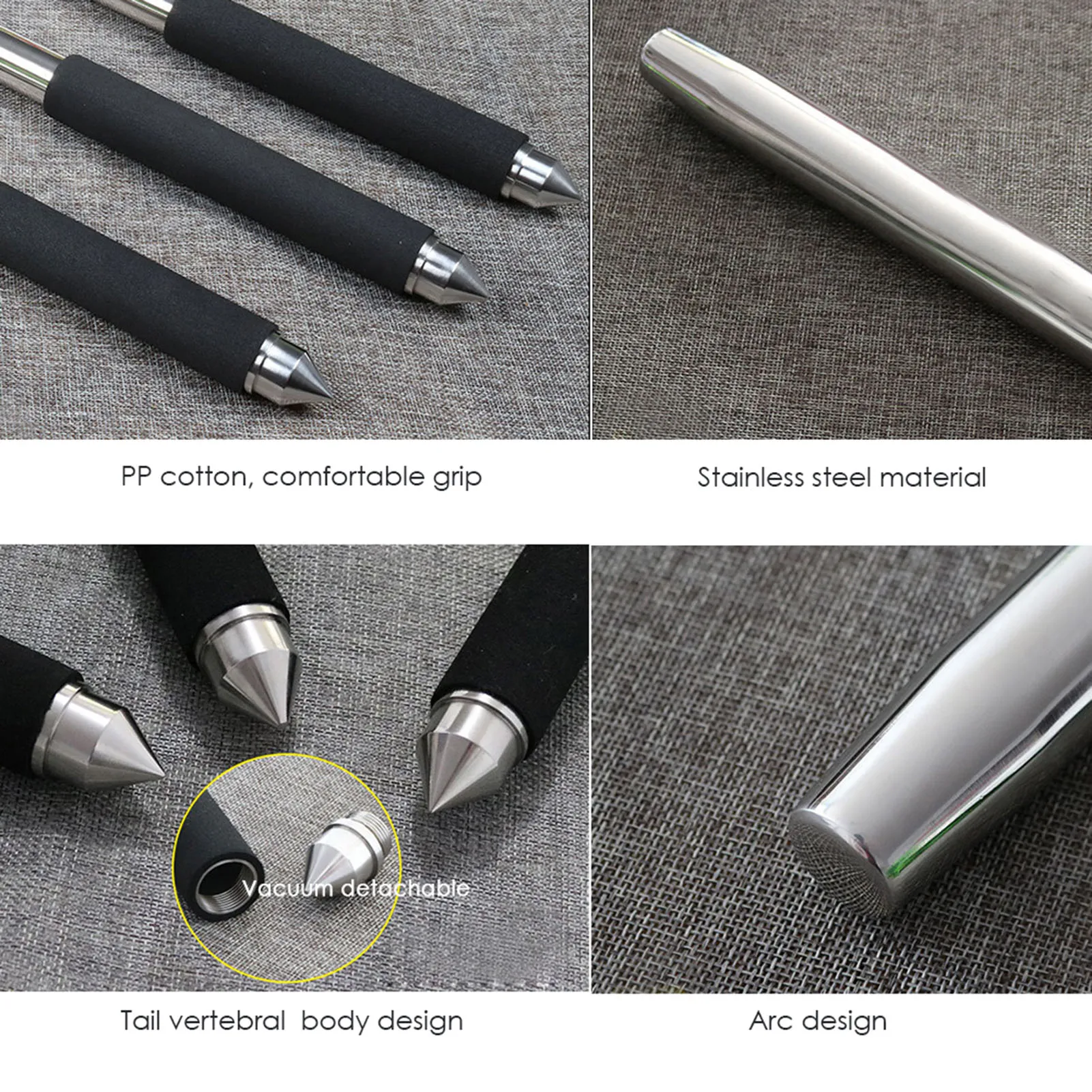 PP cotton, comfortable grip

Stainless steel material

Vacuum detachable

Tail vertebral  body design

Arc design