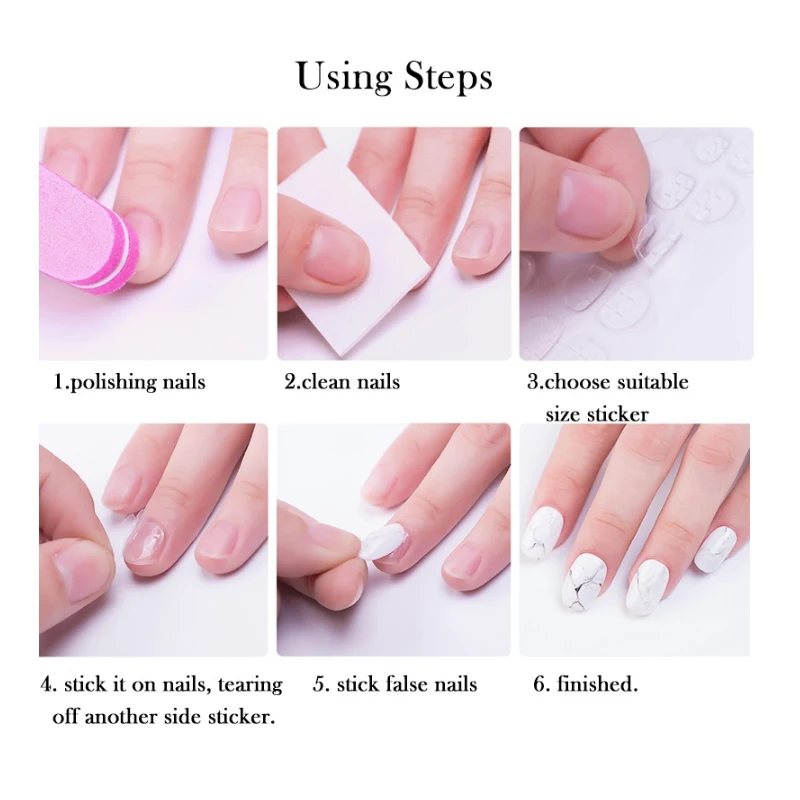 Using Steps

1.polishing nails

2.clean nails

3.choose suitable size sticker

4. stick it on nails, tearing off another side sticker.

5. stick false nails

6. finished.