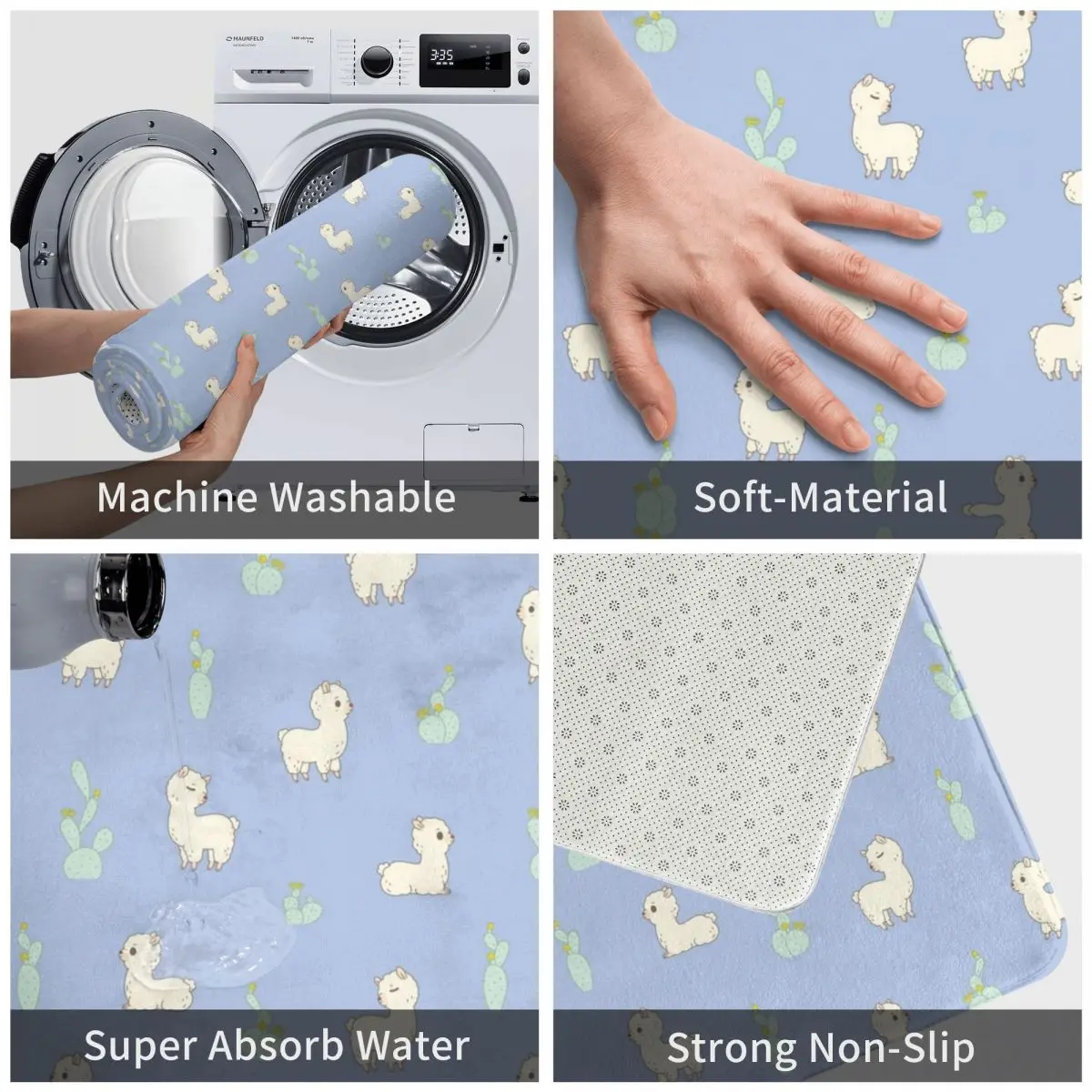 MAUNFELD

3:35

Machine Washable

Soft-Material

Super Absorb Water

Strong Non-Slip