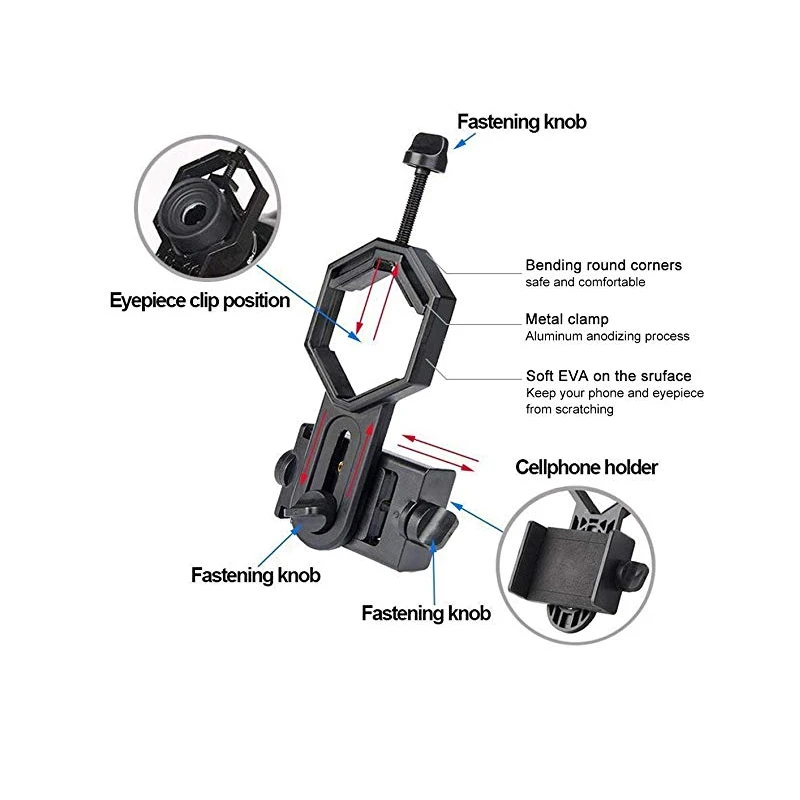 Fastening knob

Eyepiece clip position

Bending round corners
safe and comfortable

Metal clamp
Aluminum anodizing process

Soft EVA on the sruface
Keep your phone and eyepiece from scratching

Cellphone holder

Fastening knob

Fastening knob