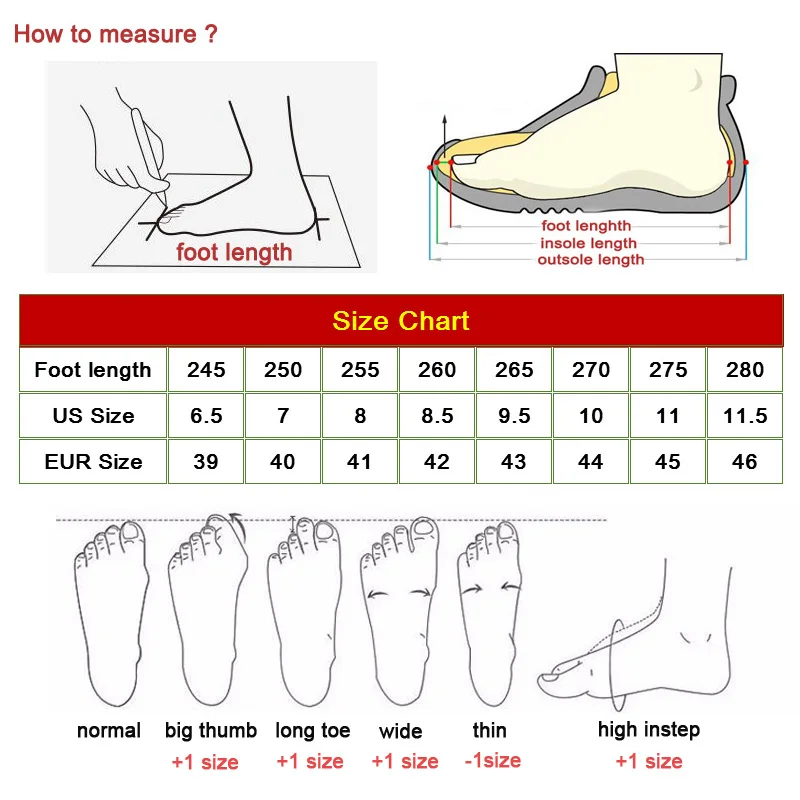 How to measure ?

foot length

foot lenghth
insole length
outsole length

Size Chart

| Foot length | 245 | 250 | 255 | 260 | 265 | 270 | 275 | 280 |
|---|---|---|---|---|---|---|---|---|
| US Size | 6.5 | 7 | 8 | 8.5 | 9.5 | 10 | 11 | 11.5 |
| EUR Size | 39 | 40 | 41 | 42 | 43 | 44 | 45 | 46 |

normal

big thumb
+1 size

long toe
+1 size

wide
+1 size

thin
-1size

high instep
+1 size