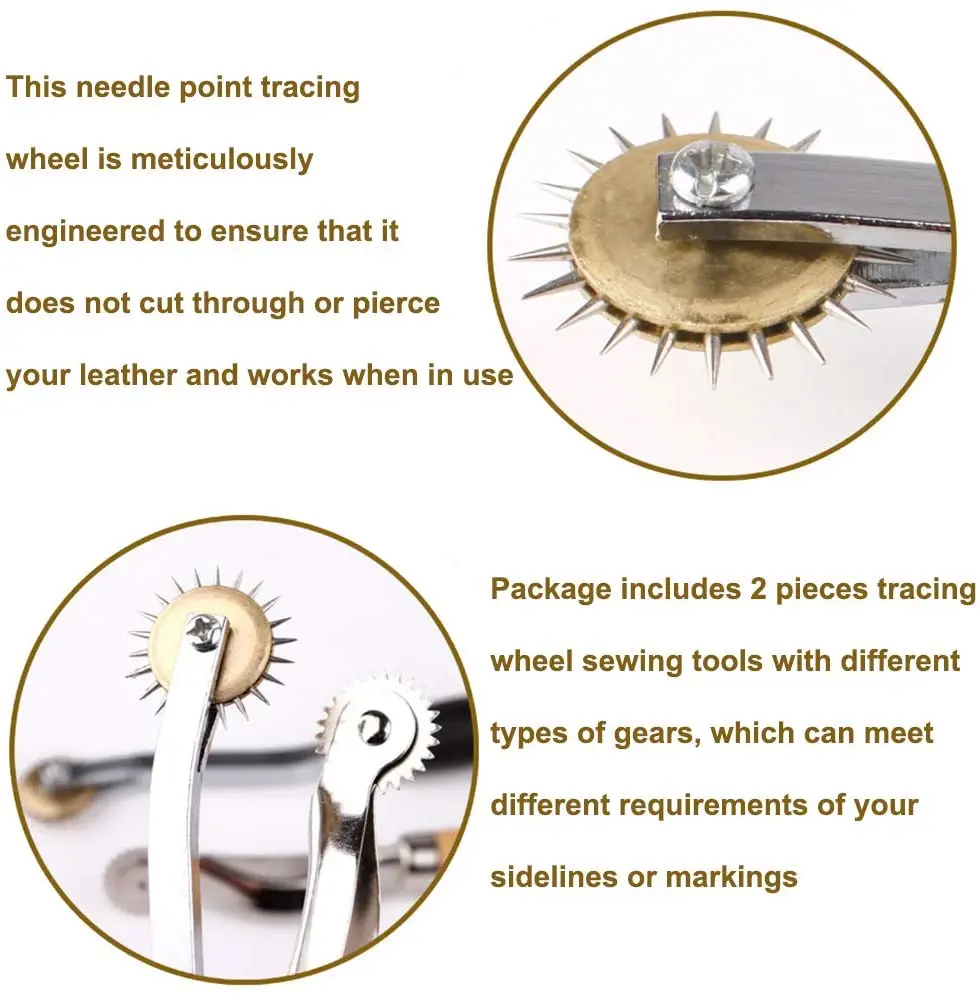 This needle point tracing wheel is meticulously engineered to ensure that it does not cut through or pierce your leather and works when in use

Package includes 2 pieces tracing wheel sewing tools with different types of gears, which can meet different requirements of your sidelines or markings