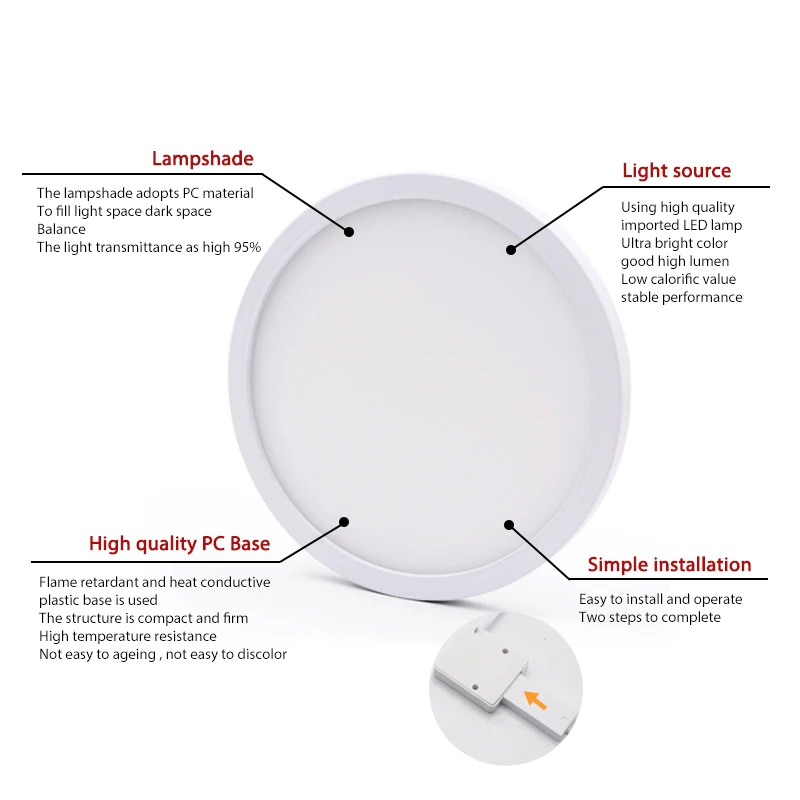 Lampshade

The lampshade adopts PC material
To fill light space dark space
Balance
The light transmittance as high 95%

Light source

Using high quality
imported LED lamp
Ultra bright color
good high lumen
Low calorific value
stable performance

High quality PC Base

Flame retardant and heat conductive
plastic base is used
The structure is compact and firm
High temperature resistance
Not easy to ageing , not easy to discolor

Simple installation

Easy to install and operate
Two steps to complete