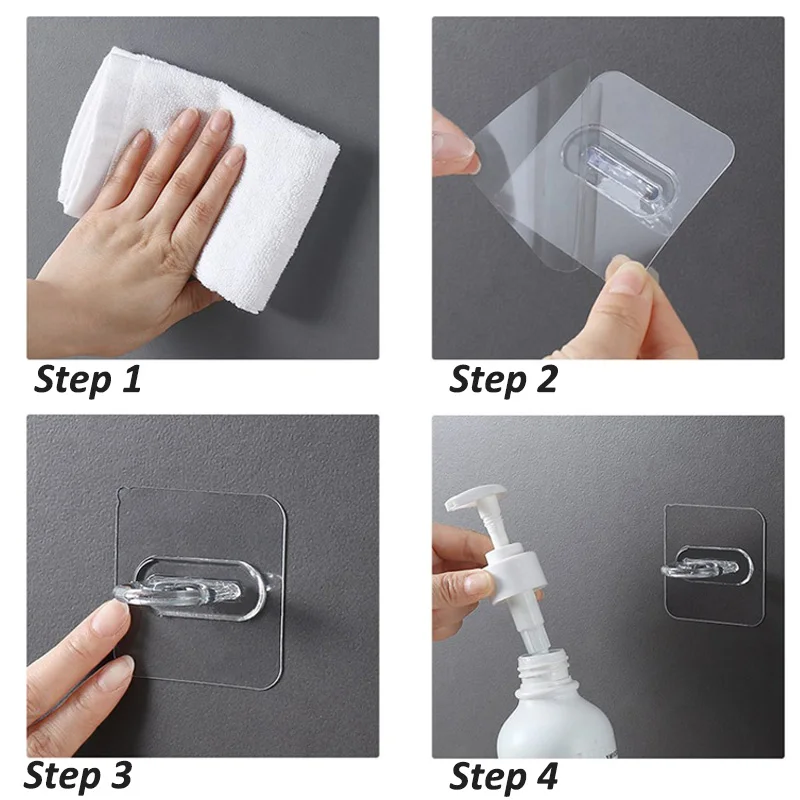 Step 1

Step 2

Step 3

Step 4