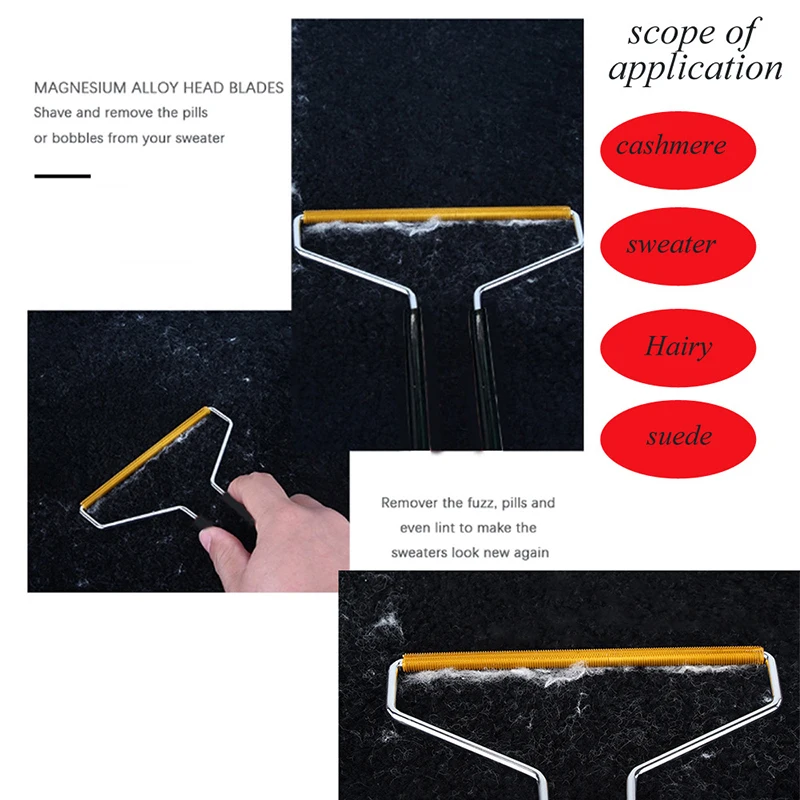 MAGNESIUM ALLOY HEAD BLADES
Shave and remove the pills or bobbles from your sweater

scope of application

cashmere

sweater

Hairy

suede

Remover the fuzz, pills and even lint to make the sweaters look new again