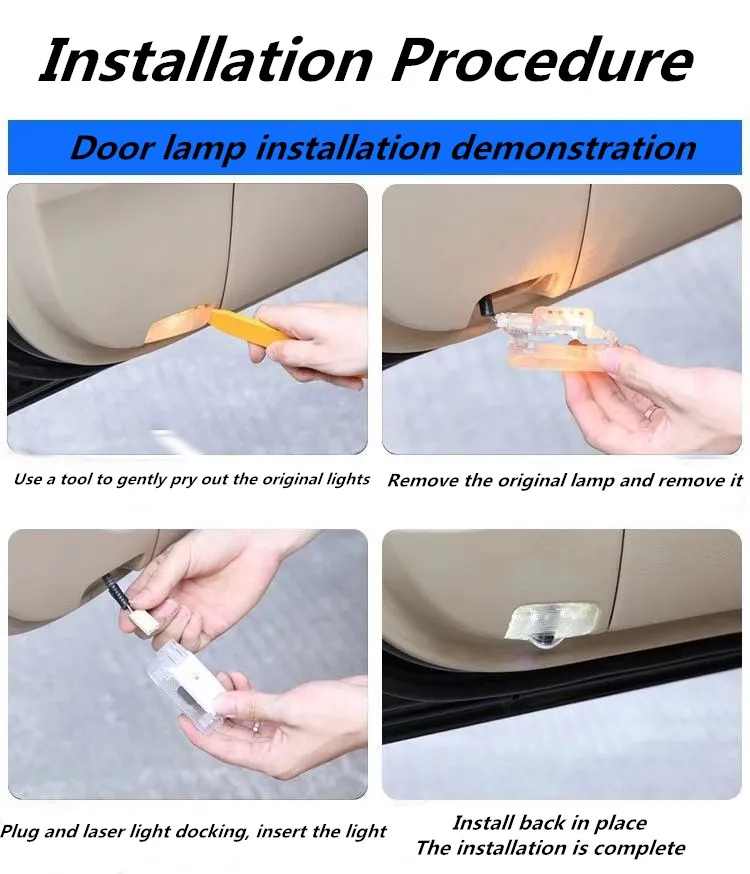 Installation Procedure

Door lamp installation demonstration

Use a tool to gently pry out the original lights

Remove the original lamp and remove it

Plug and laser light docking, insert the light

Install back in place
The installation is complete