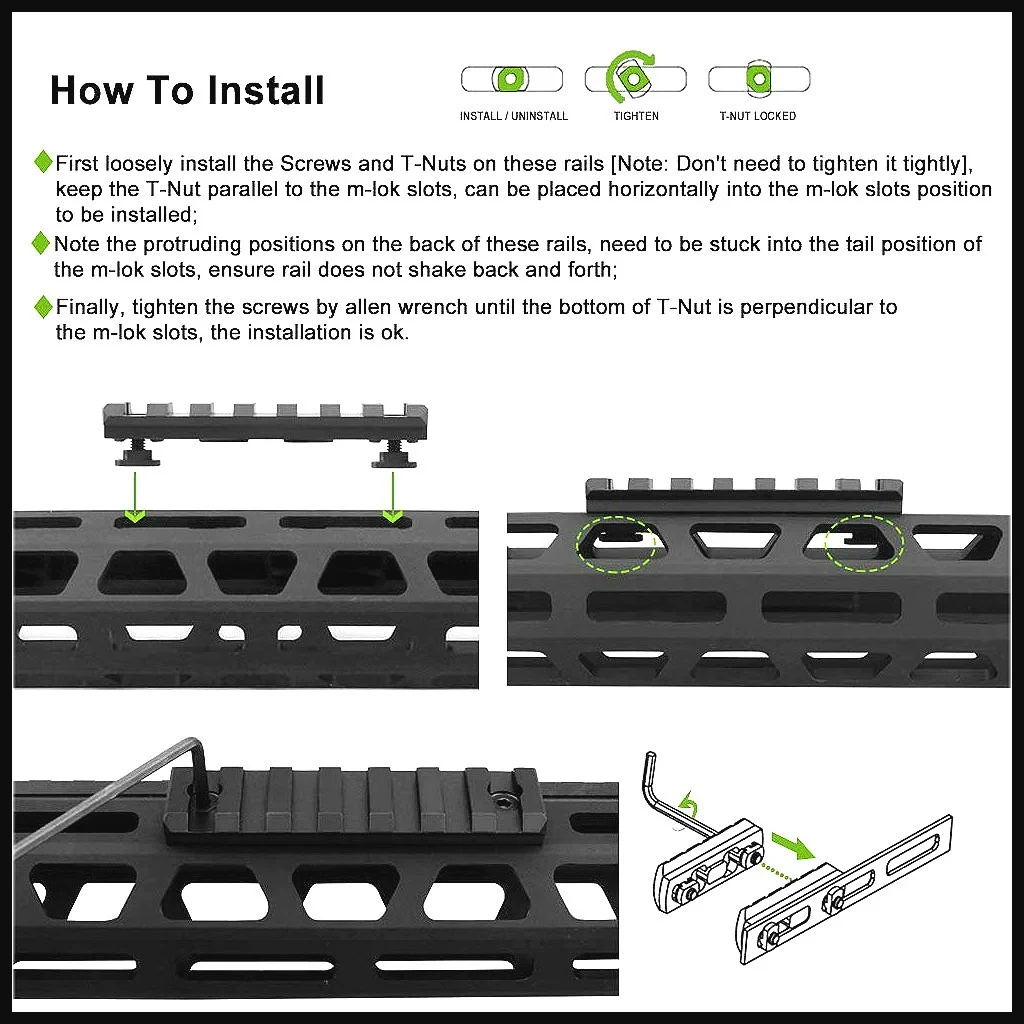 How To Install

INSTALL / UNINSTALL

TIGHTEN

T-NUT LOCKED

First loosely install the Screws and T-Nuts on these rails [Note: Don't need to tighten it tightly], keep the T-Nut parallel to the m-lok slots, can be placed horizontally into the m-lok slots position to be installed;

Note the protruding positions on the back of these rails, need to be stuck into the tail position of the m-lok slots, ensure rail does not shake back and forth;

Finally, tighten the screws by allen wrench until the bottom of T-Nut is perpendicular to the m-lok slots, the installation is ok.