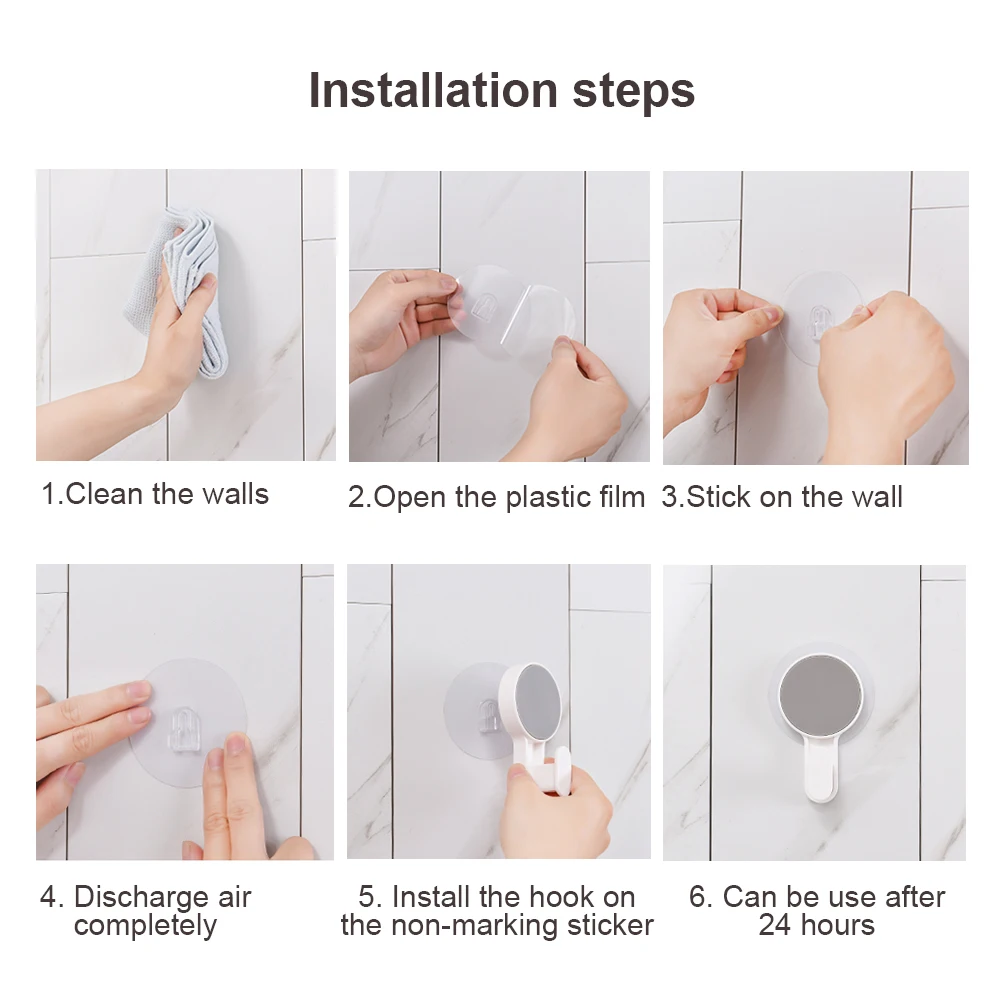 Installation steps

1.Clean the walls

2.Open the plastic film

3.Stick on the wall

4. Discharge air completely

5. Install the hook on the non-marking sticker

6. Can be use after 24 hours