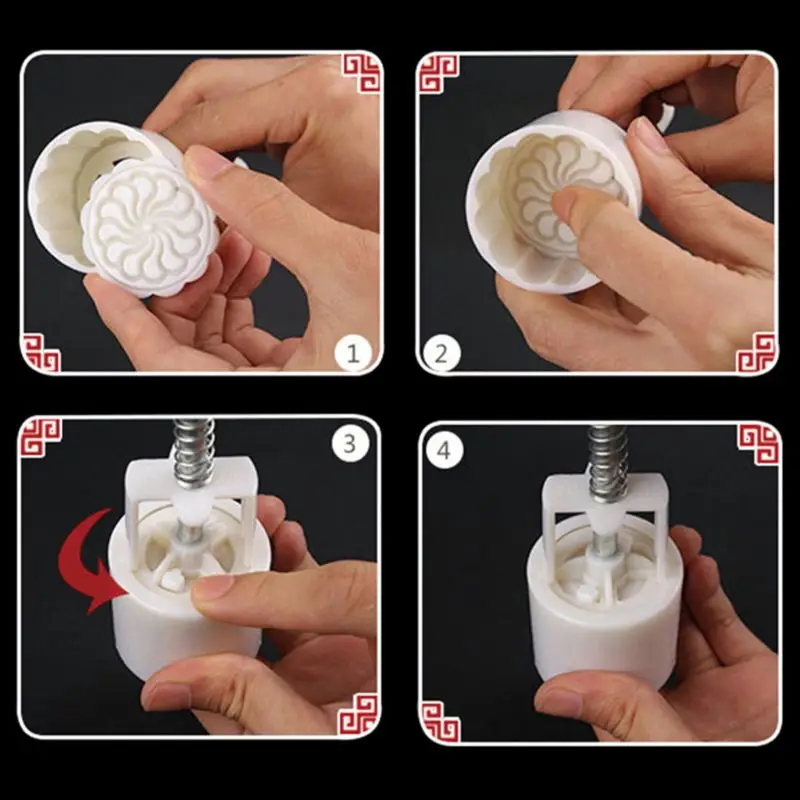 1

2

3

4