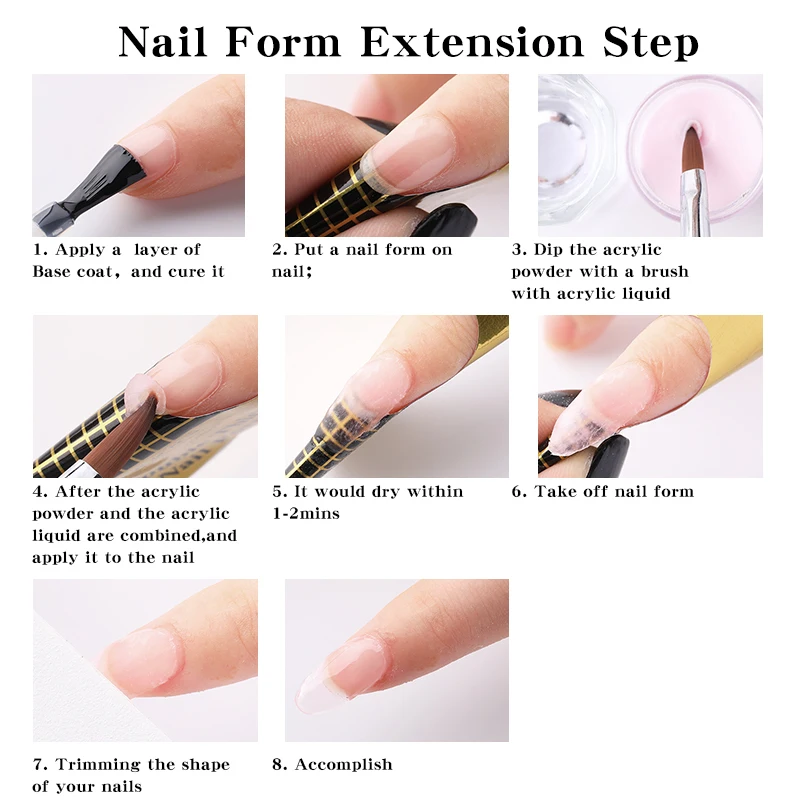 Nail Form Extension Step

1. Apply a layer of Base coat, and cure it

2. Put a nail form on nail;

3. Dip the acrylic powder with a brush with acrylic liquid

4. After the acrylic powder and the acrylic liquid are combined,and apply it to the nail

5. It would dry within 1-2mins

6. Take off nail form

7. Trimming the shape of your nails

8. Accomplish