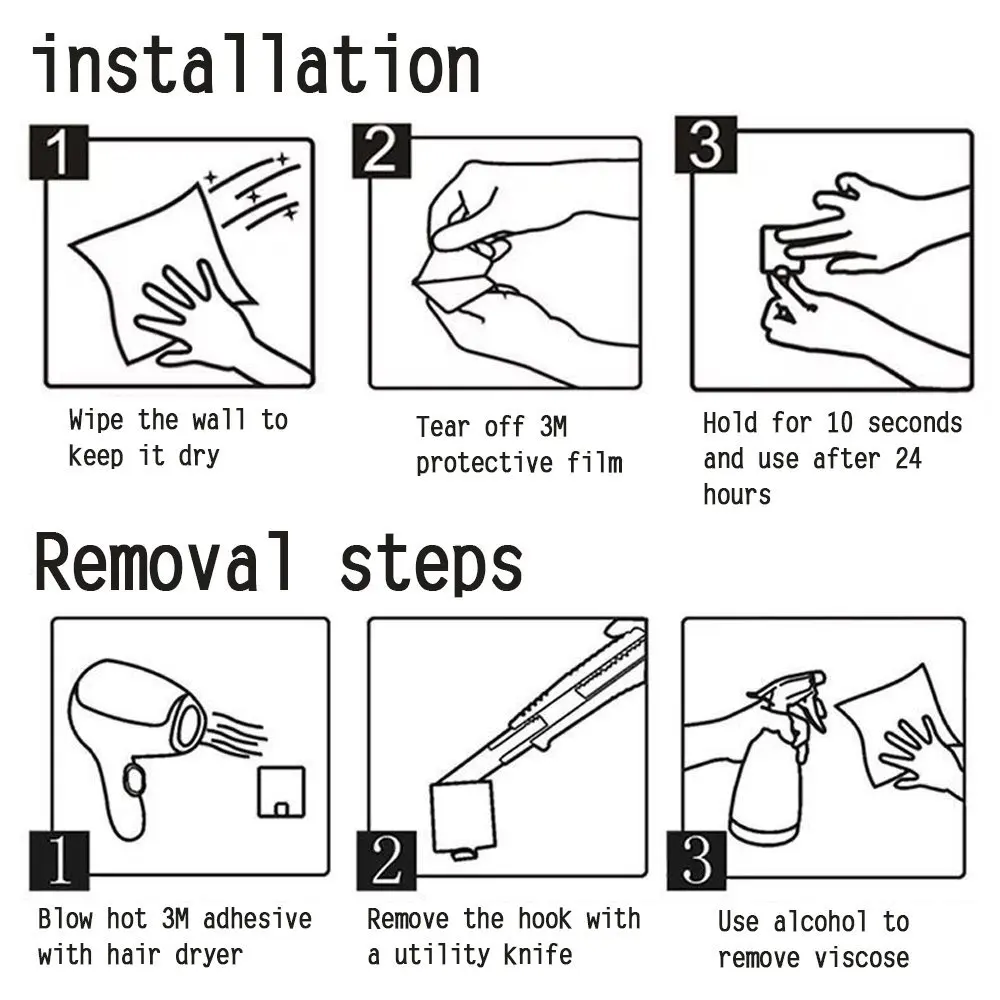 installation

1

Wipe the wall to keep it dry

2

Tear off 3M protective film

3

Hold for 10 seconds and use after 24 hours

Removal steps

1

Blow hot 3M adhesive with hair dryer

2

Remove the hook with a utility knife

3

Use alcohol to remove viscose