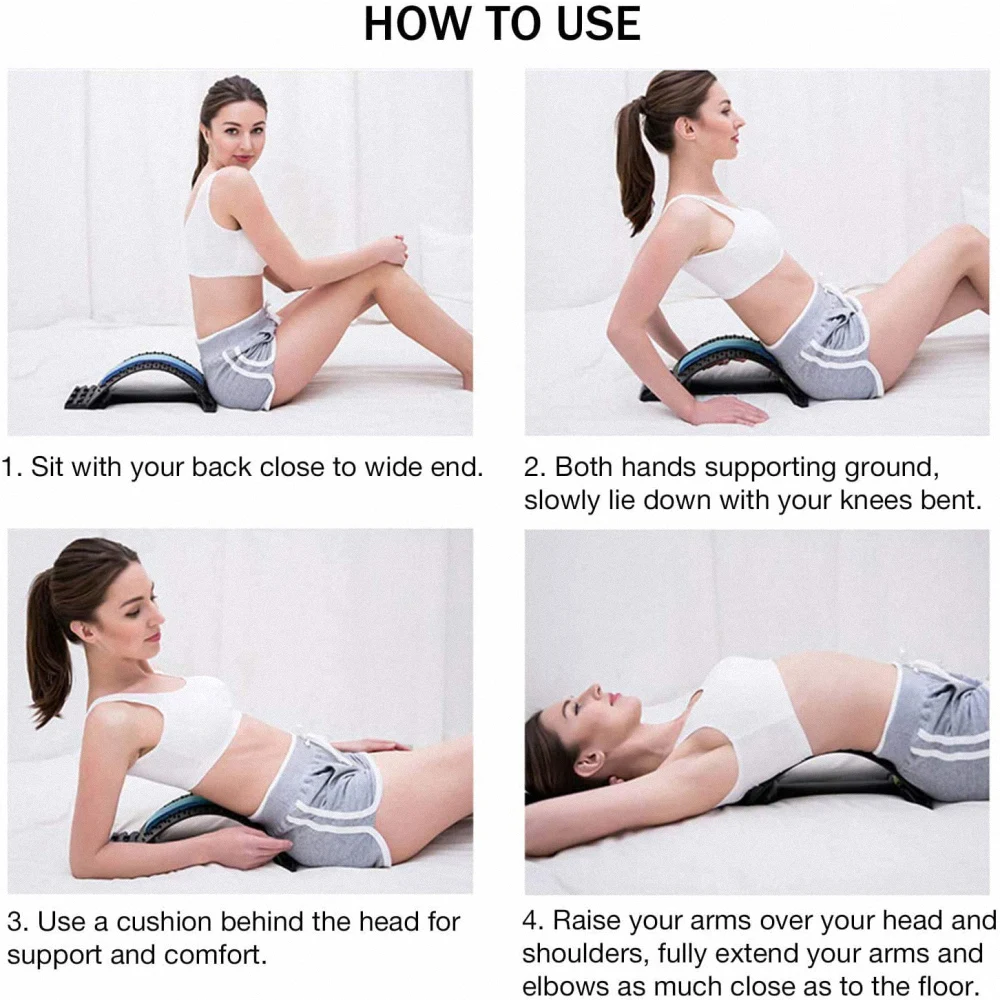 HOW TO USE

1. Sit with your back close to wide end.

2. Both hands supporting ground, slowly lie down with your knees bent.

3. Use a cushion behind the head for support and comfort.

4. Raise your arms over your head and shoulders, fully extend your arms and elbows as much close as to the floor.