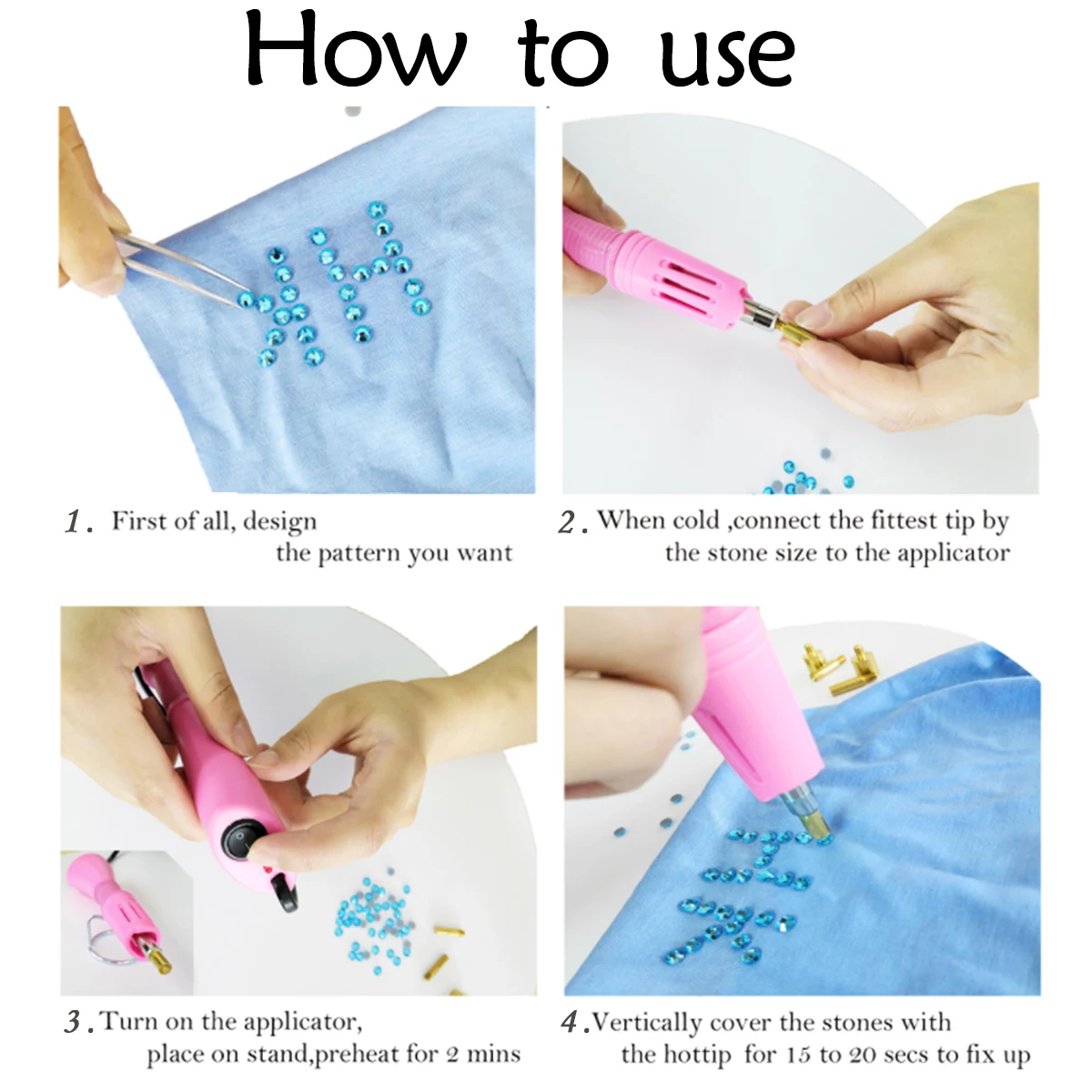 How to use

1. First of all, design the pattern you want

2. When cold ,connect the fittest tip by the stone size to the applicator

3. Turn on the applicator, place on stand,preheat for 2 mins

4. Vertically cover the stones with the hottip for 15 to 20 secs to fix up