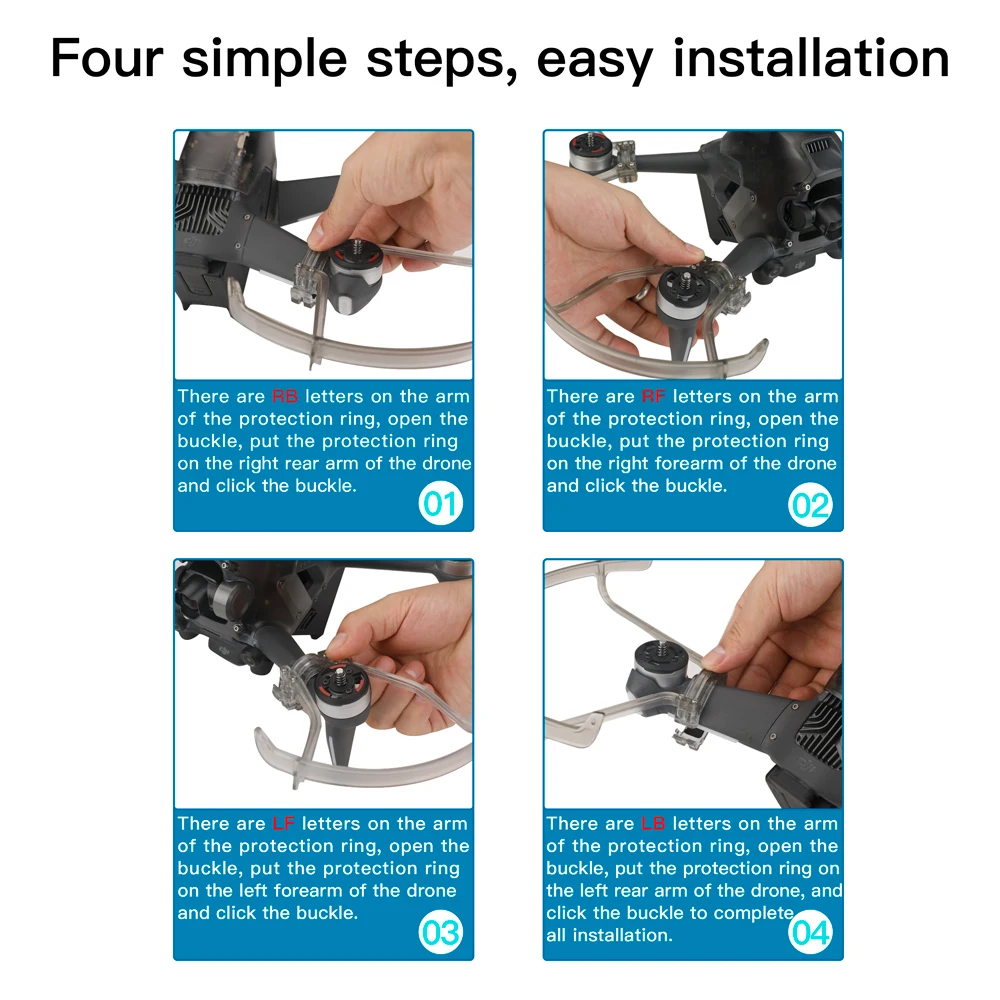 Four simple steps, easy installation

There are RB letters on the arm of the protection ring, open the buckle, put the protection ring on the right rear arm of the drone and click the buckle.

01

There are RF letters on the arm of the protection ring, open the buckle, put the protection ring on the right forearm of the drone and click the buckle.

02

There are LF letters on the arm of the protection ring, open the buckle, put the protection ring on the left forearm of the drone and click the buckle.

03

There are LB letters on the arm of the protection ring, open the buckle, put the protection ring on the left rear arm of the drone, and click the buckle to complete all installation.

04