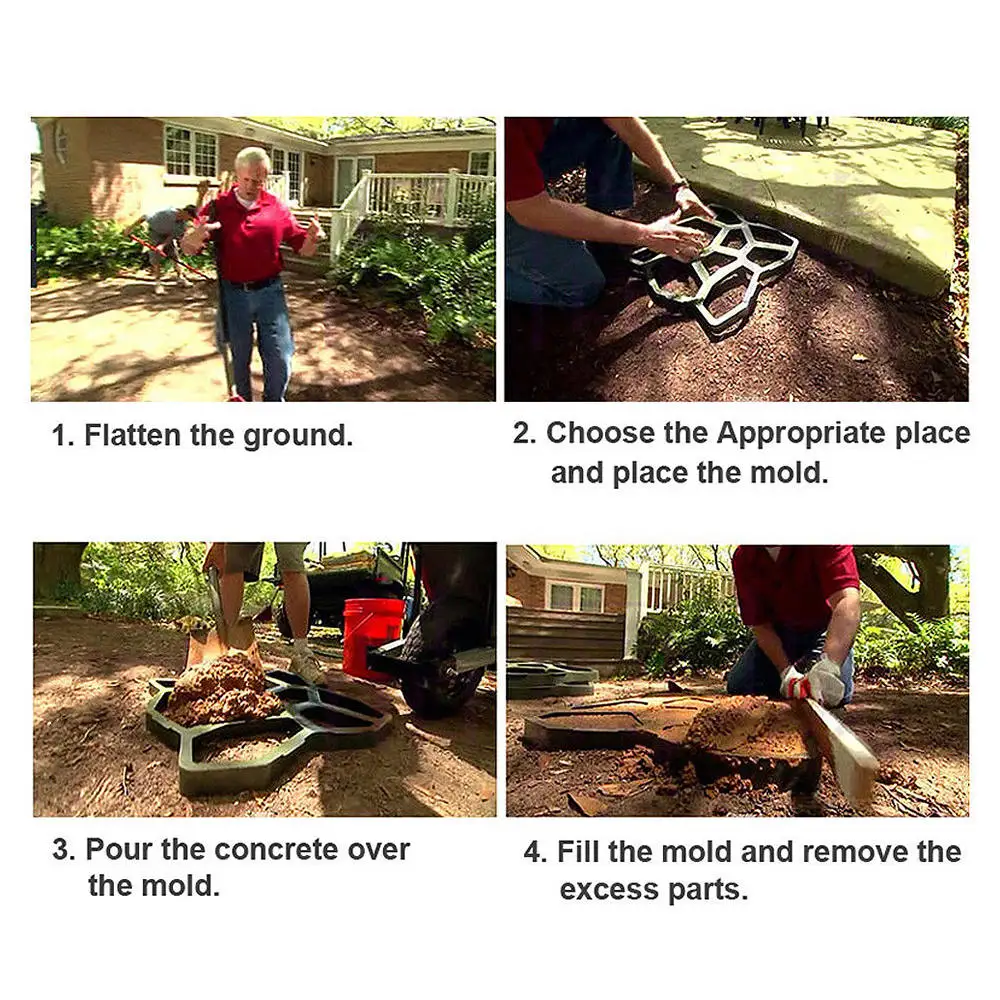 1. Flatten the ground.

2. Choose the Appropriate place and place the mold.

3. Pour the concrete over the mold.

4. Fill the mold and remove the excess parts.